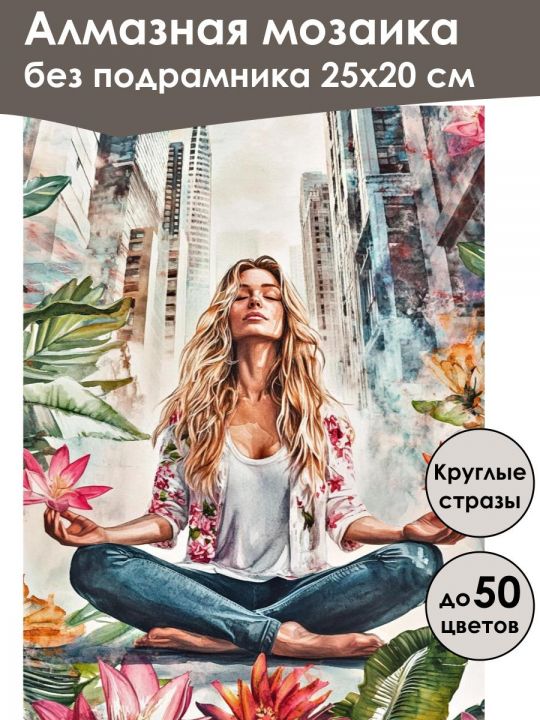 Алмазная мозаика
без подрамника 25х20 см

Круглые стразы

до 50 цветов