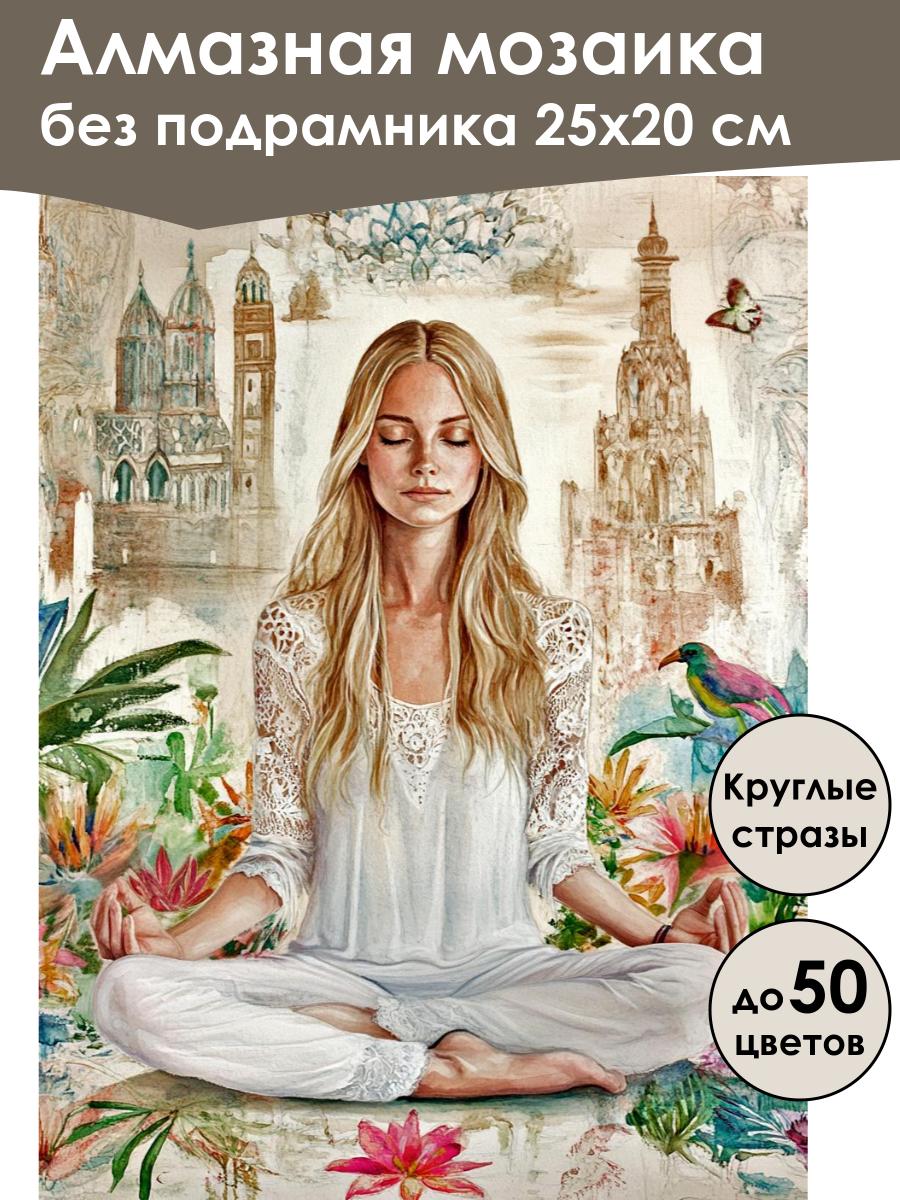 Алмазная мозаика
без подрамника 25х20 см

Круглые стразы

до 50 цветов