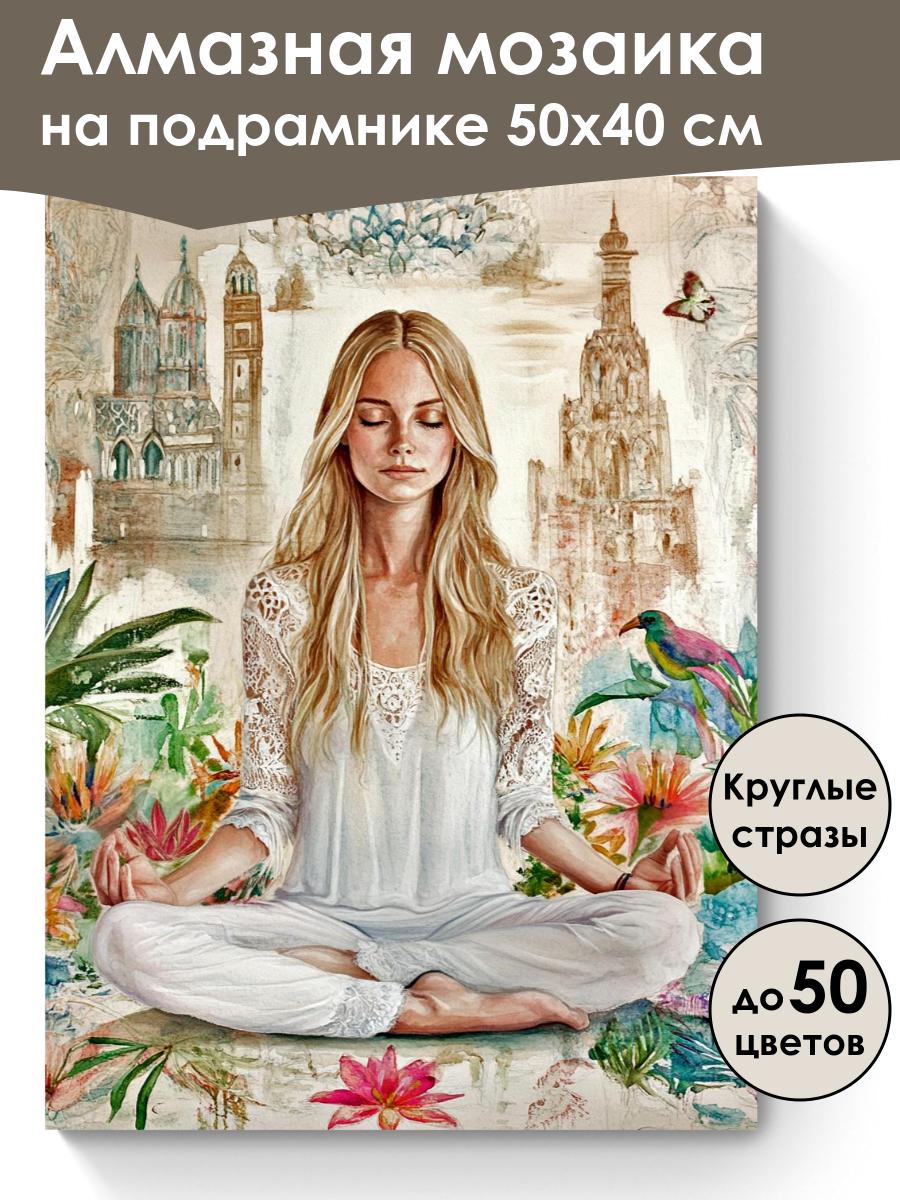 Алмазная мозаика
на подрамнике 50х40 см

Круглые стразы

до 50 цветов