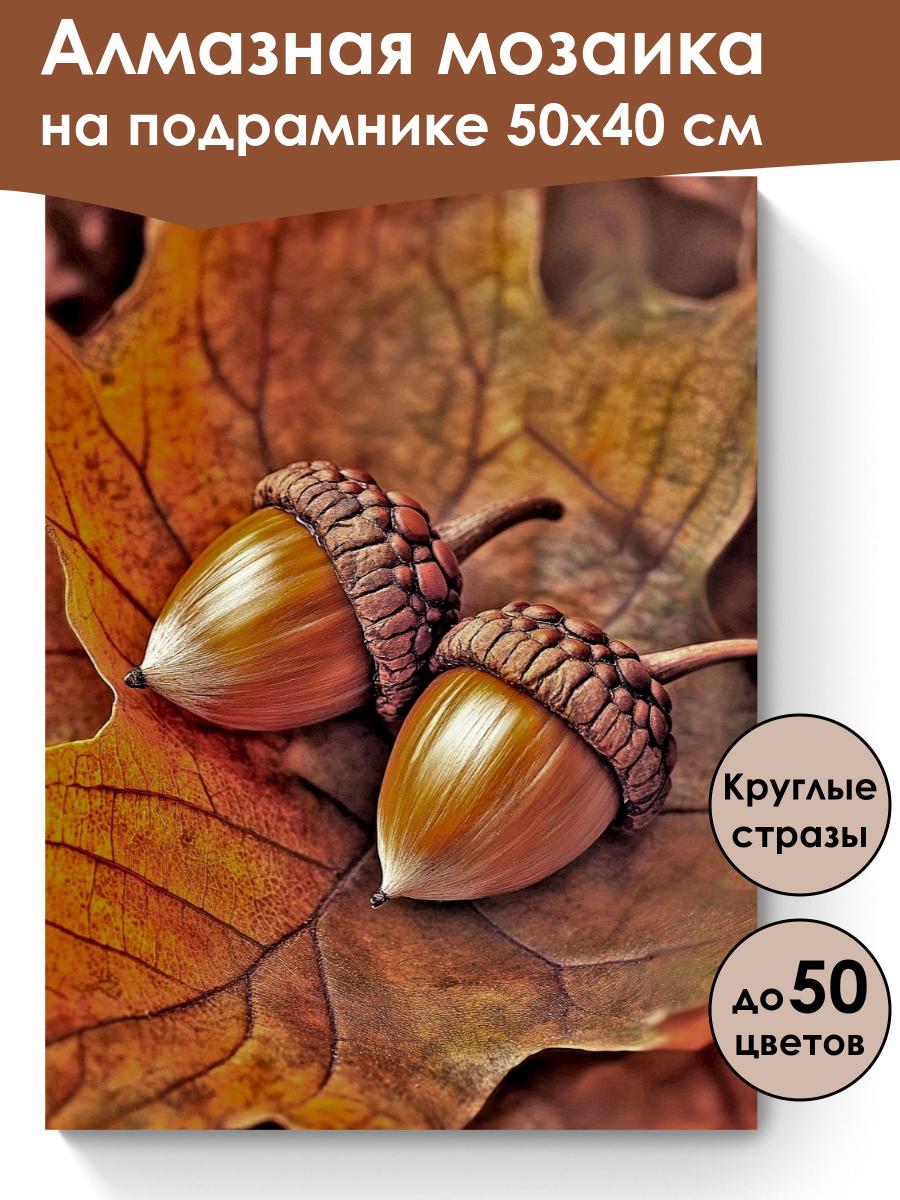 Алмазная мозаика на подрамнике 50х40 см

Круглые стразы

до 50 цветов