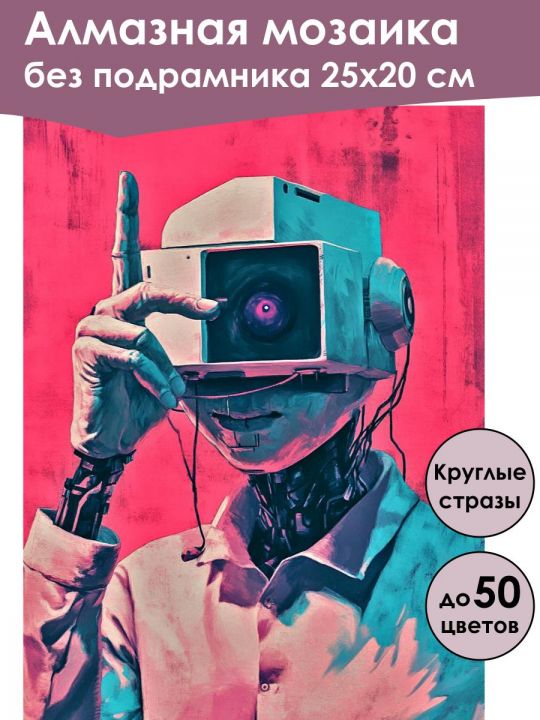 Алмазная мозаика
без подрамника 25х20 см

Круглые стразы

до 50 цветов