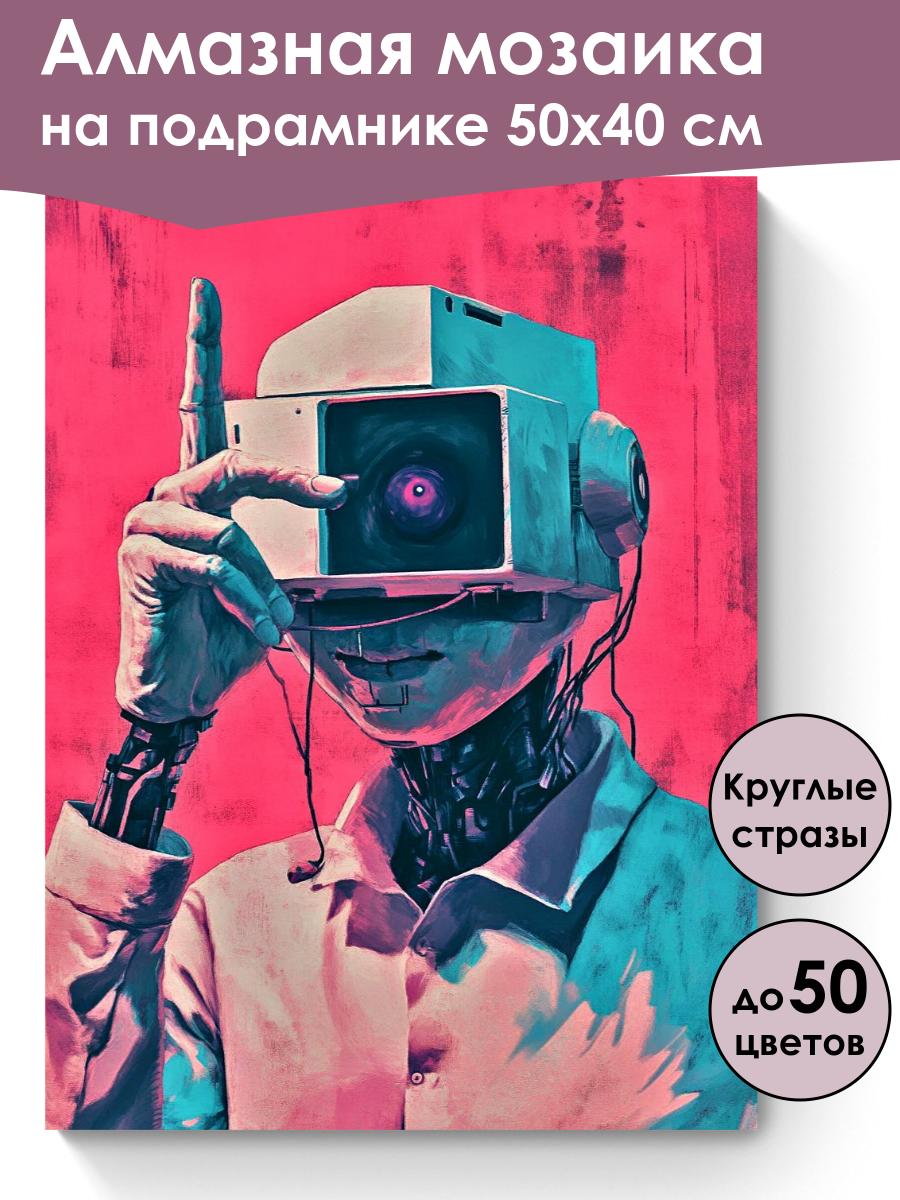 Алмазная мозаика
на подрамнике 50х40 см

Круглые стразы

до 50 цветов