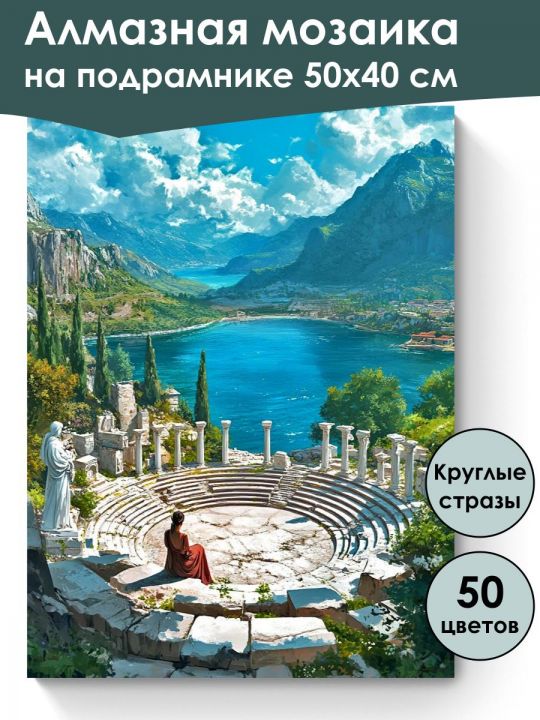 Алмазная мозаика на подрамнике 50х40 см

Круглые стразы

50 цветов