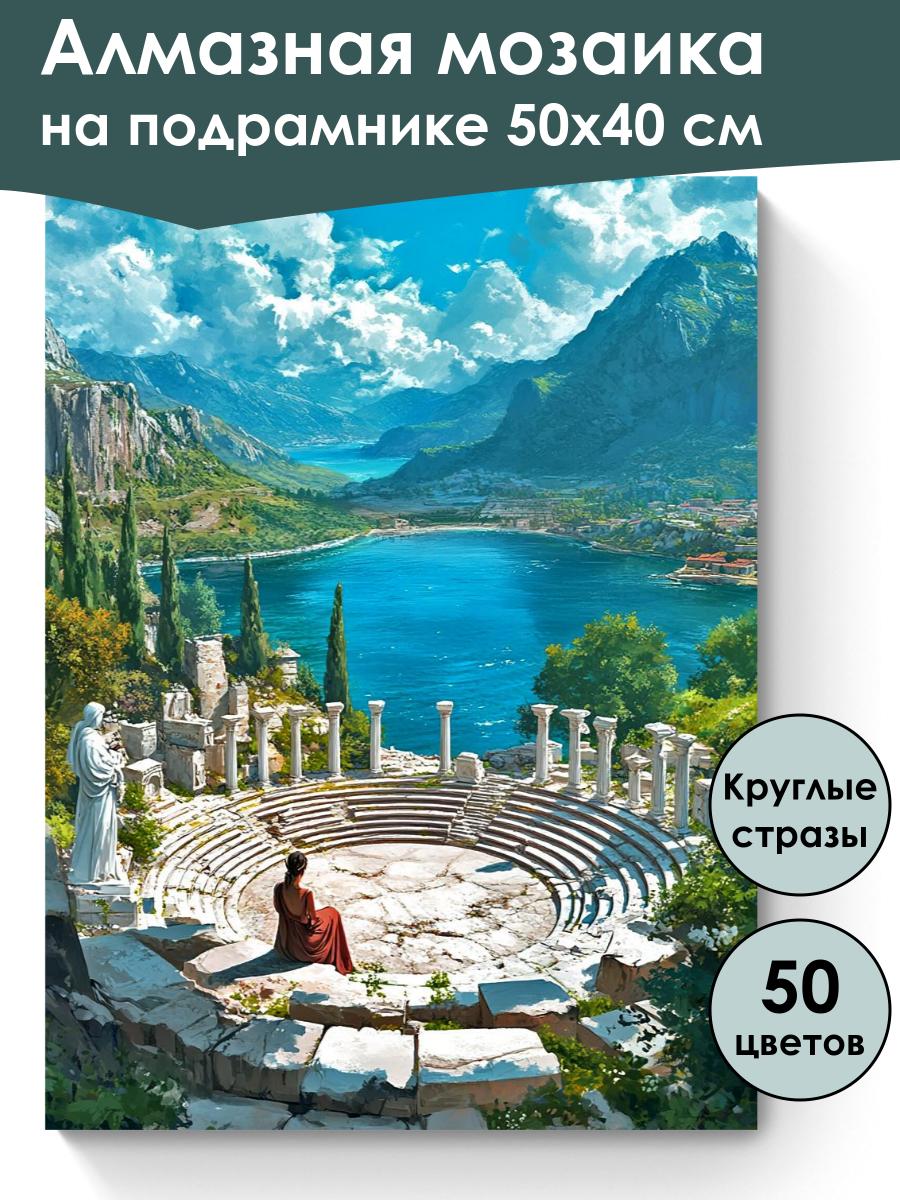 Алмазная мозаика
на подрамнике 50х40 см

Круглые стразы

50 цветов