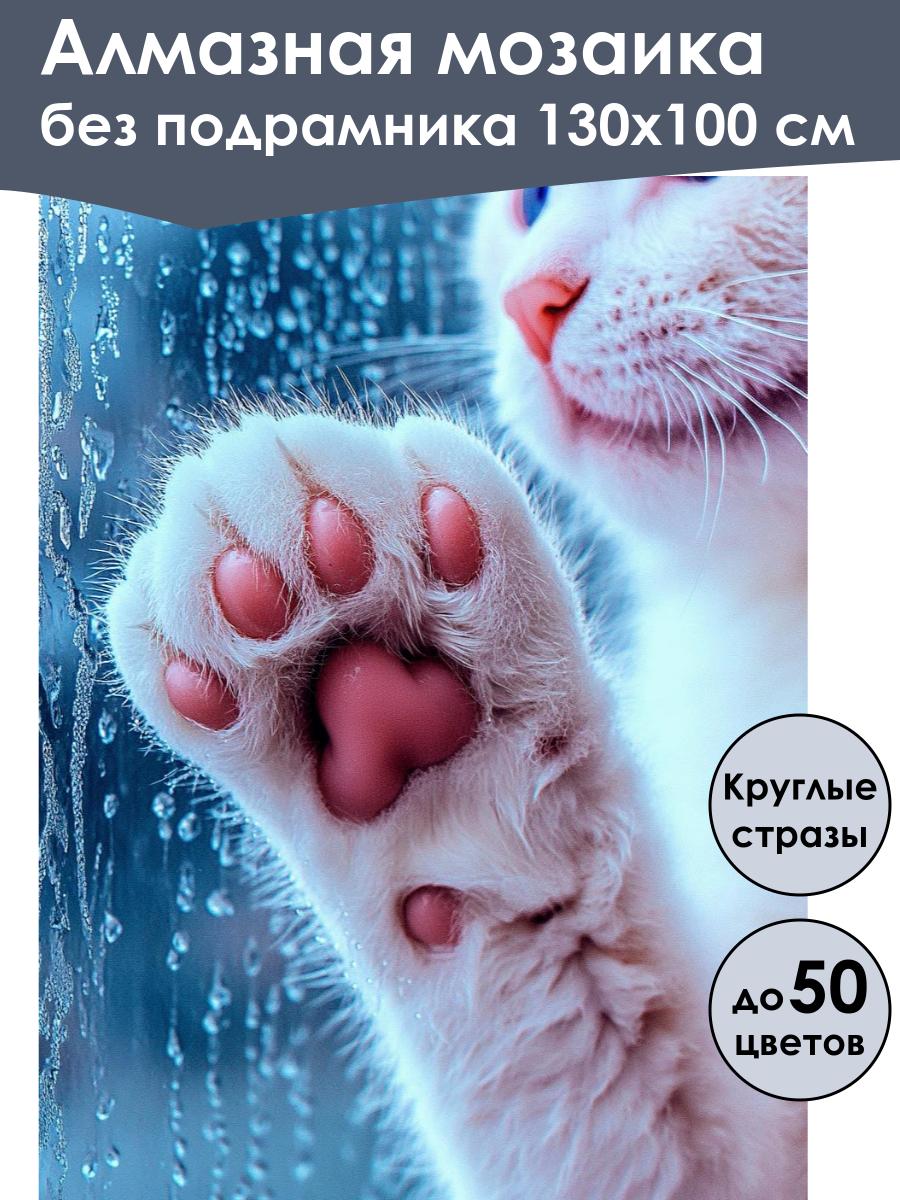 Алмазная мозаика
без подрамника 130х100 см

Круглые стразы

до 50 цветов