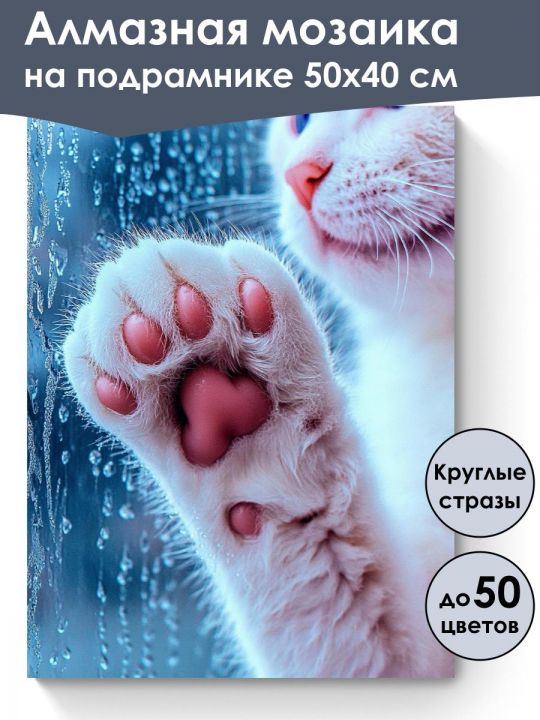 Алмазная мозаика на подрамнике 50х40 см

Круглые стразы

до 50 цветов