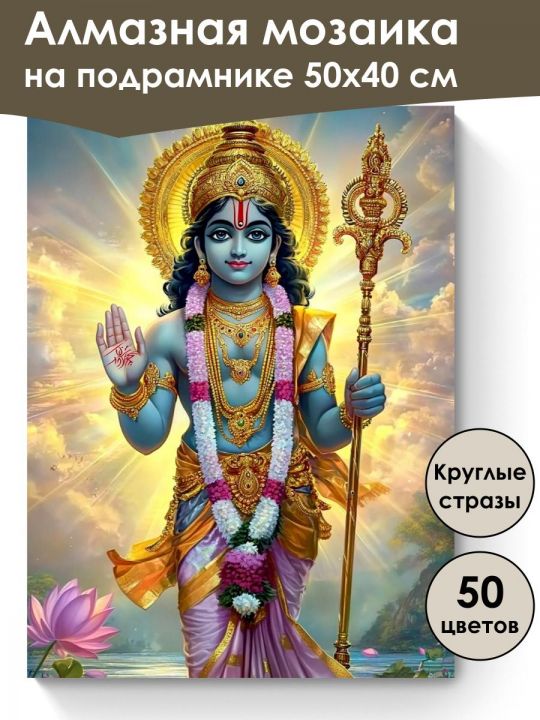 Алмазная мозаика
на подрамнике 50х40 см

Круглые стразы

50 цветов