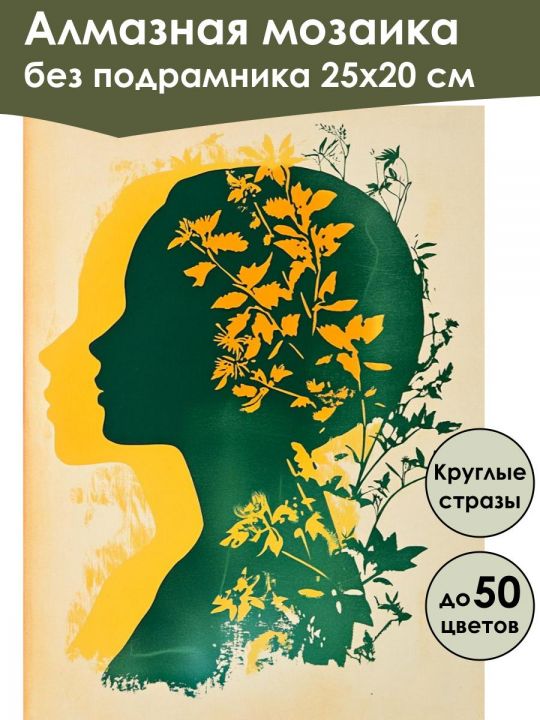 Алмазная мозаика
без подрамника 25х20 см

Круглые стразы

до 50 цветов