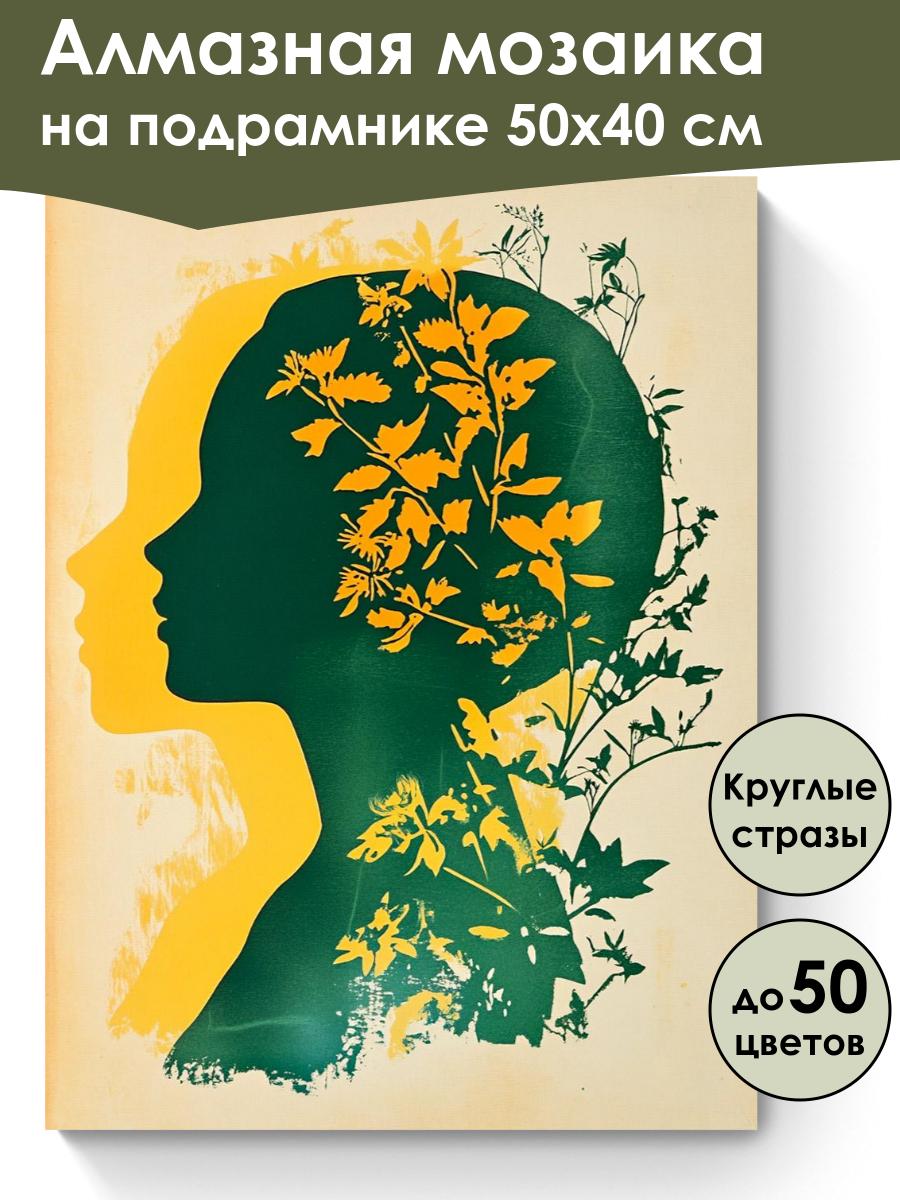 Алмазная мозаика
на подрамнике 50х40 см

Круглые стразы

до 50 цветов