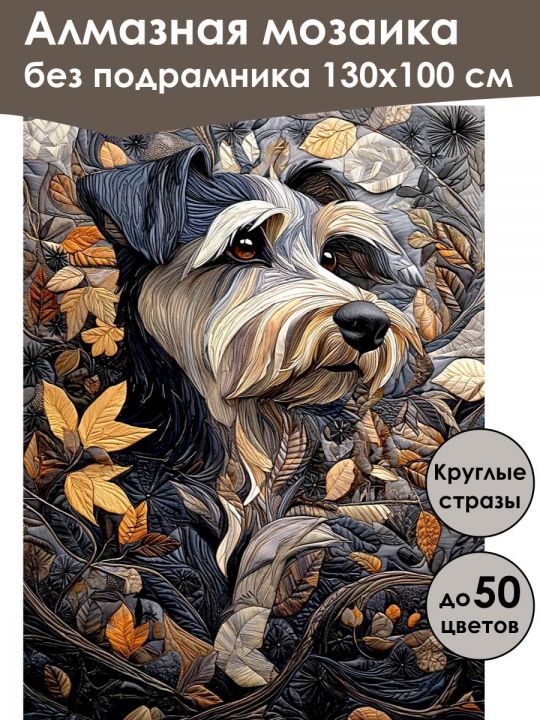 Алмазная мозаика без подрамника 130х100 см

Круглые стразы

до 50 цветов