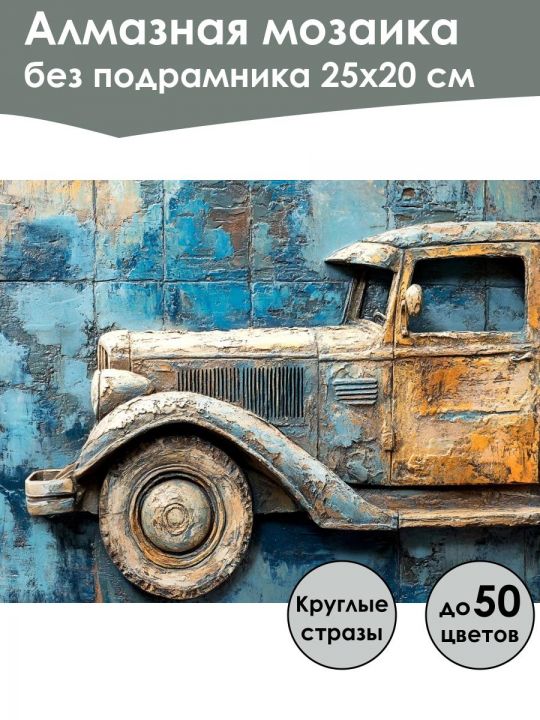 Алмазная мозаика
без подрамника 25х20 см

Круглые стразы

до 50 цветов