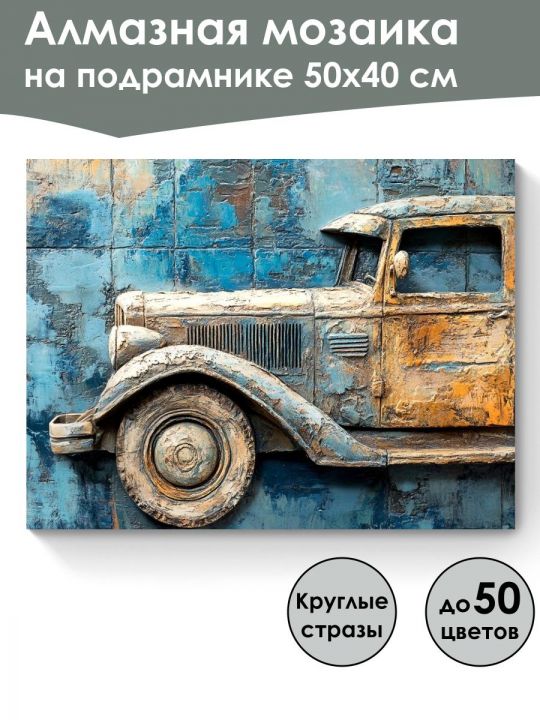 Алмазная мозаика на подрамнике 50х40 см

Круглые стразы

до 50 цветов