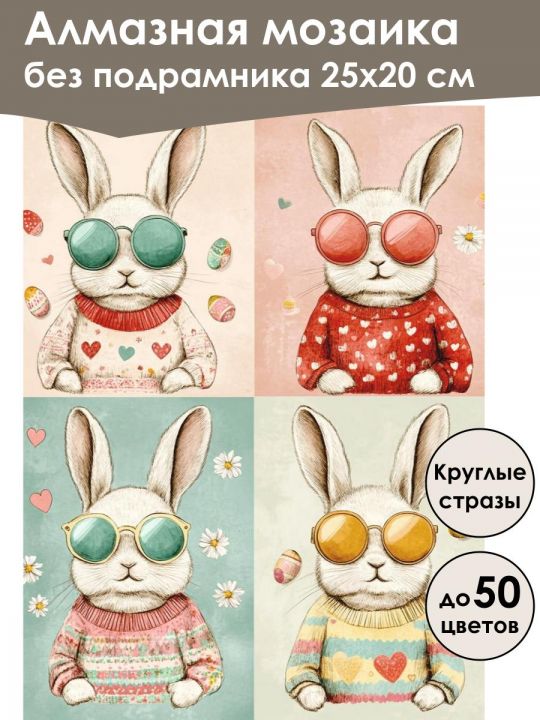 Алмазная мозаика
без подрамника 25х20 см

Круглые стразы

до 50 цветов