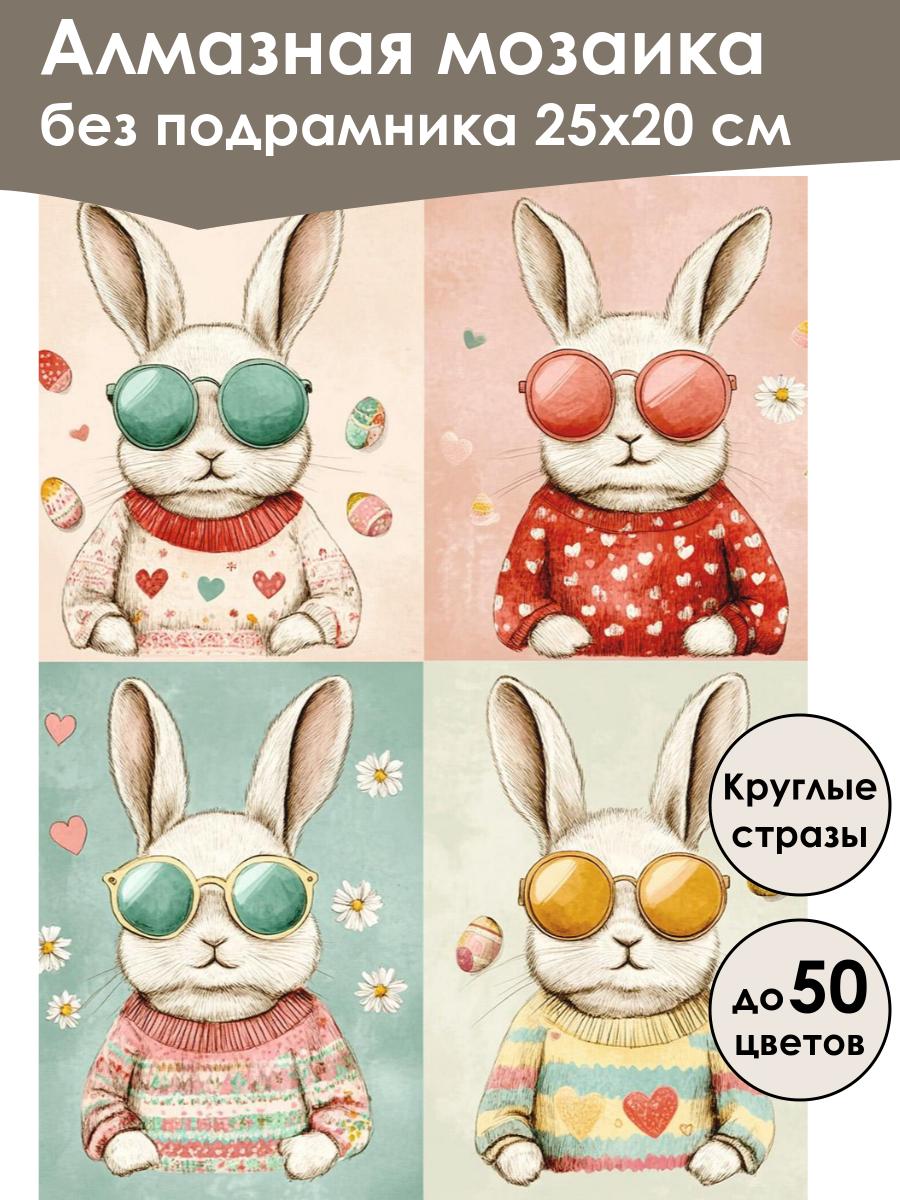 Алмазная мозаика
без подрамника 25х20 см

Круглые стразы

до 50 цветов