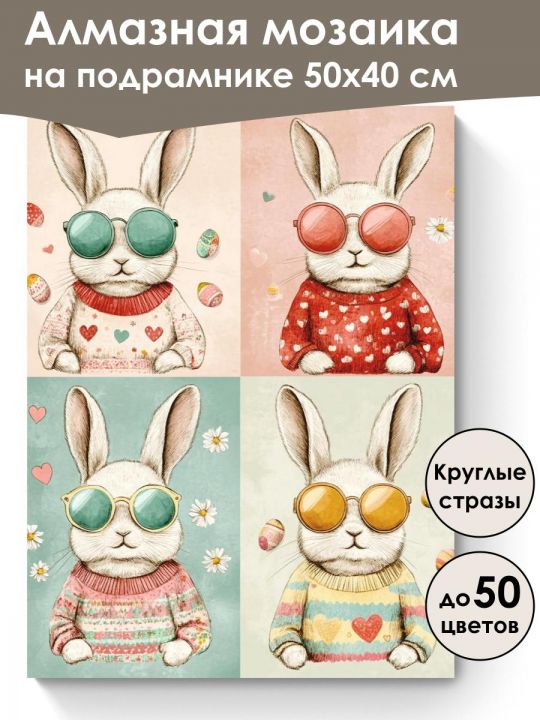 Алмазная мозаика
на подрамнике 50х40 см

Круглые стразы

до 50 цветов