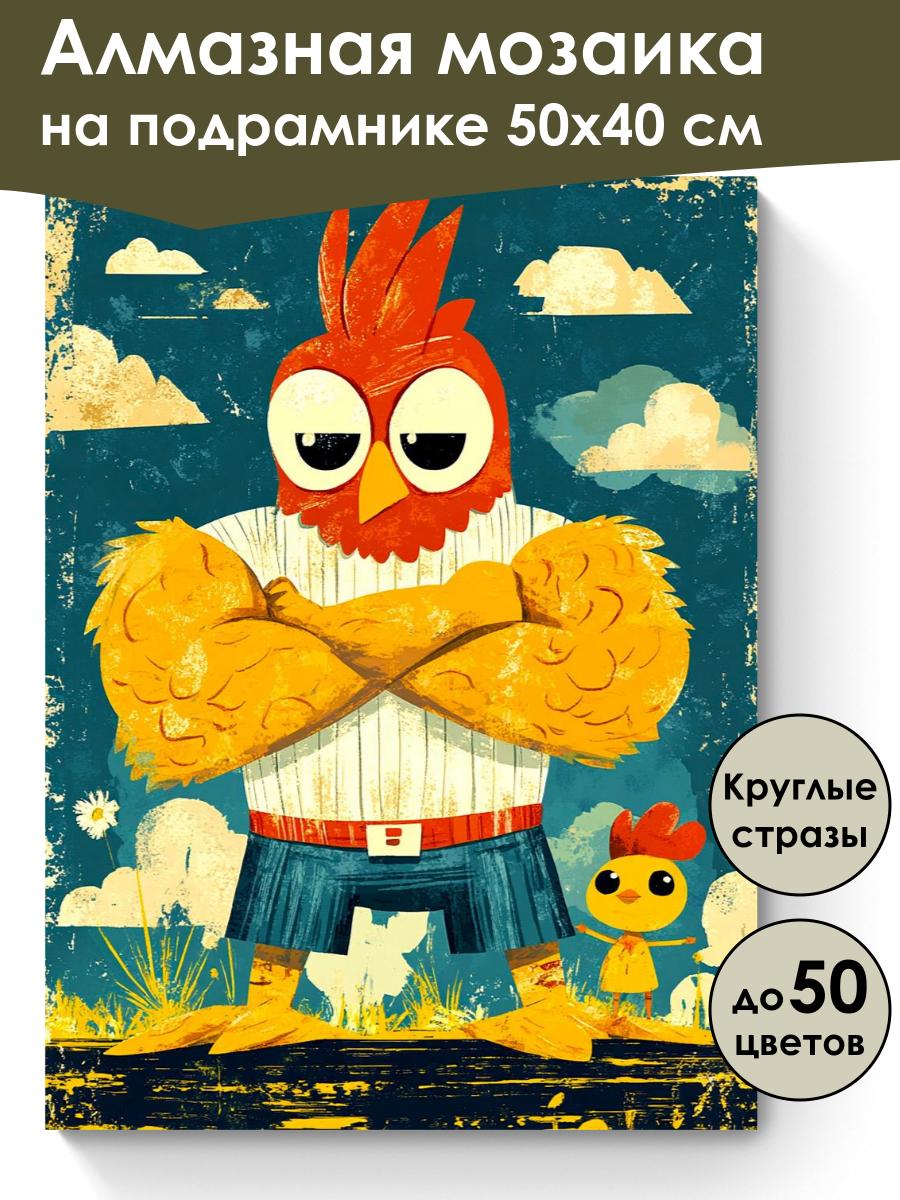 Алмазная мозаика
на подрамнике 50х40 см

Круглые стразы

до 50 цветов