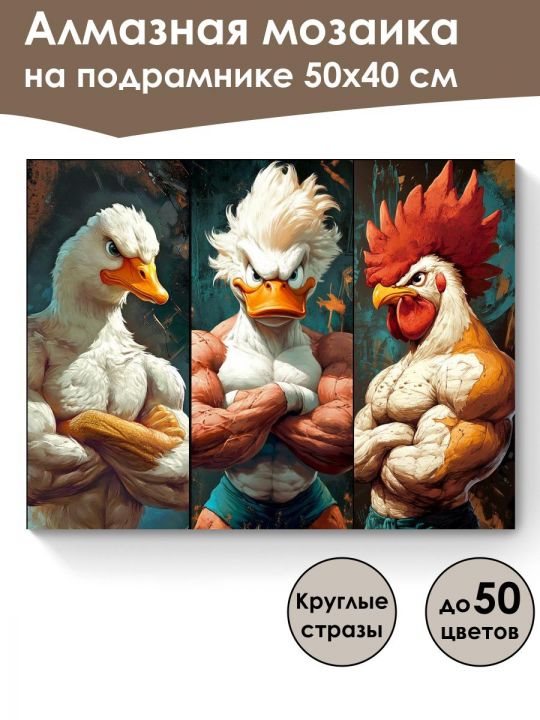 Алмазная мозаика на подрамнике 50х40 см

Круглые стразы

до 50 цветов