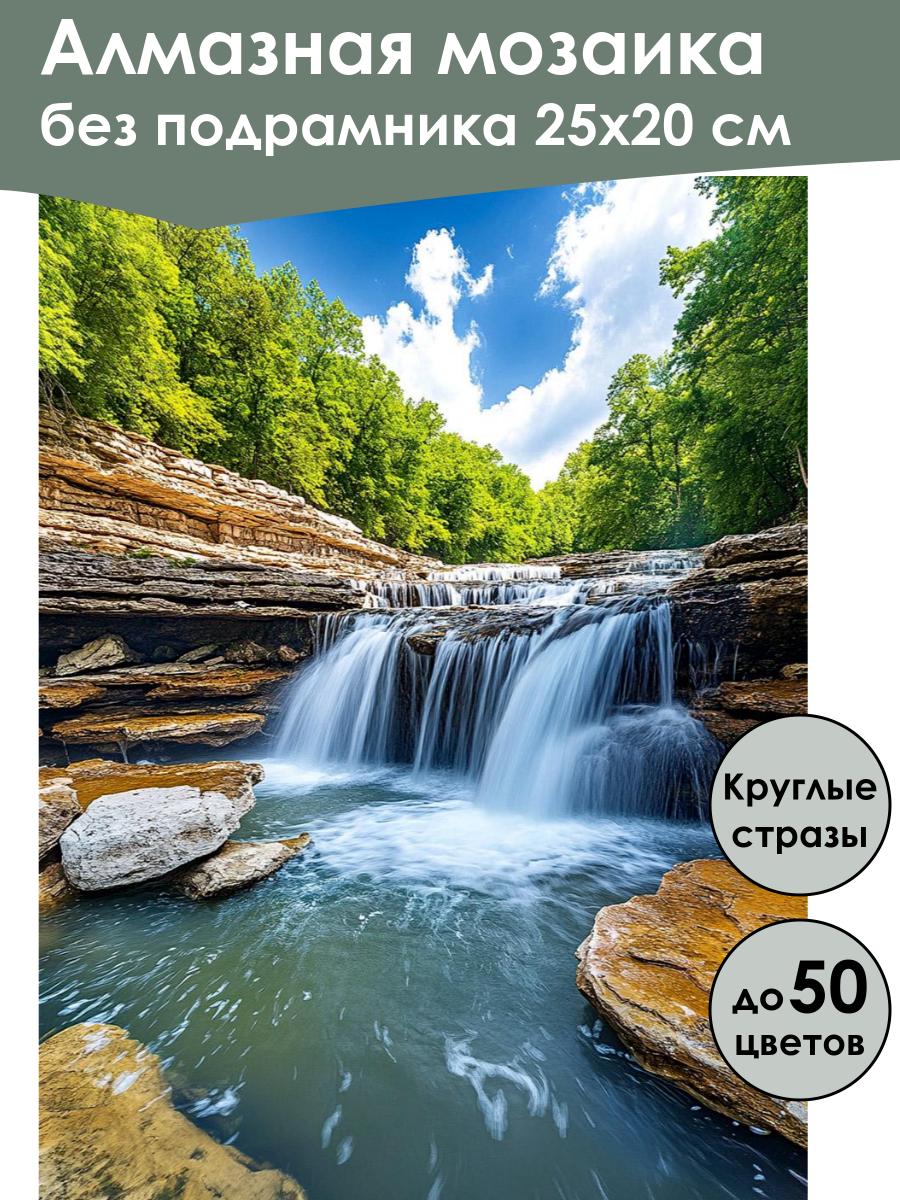 Алмазная мозаика
без подрамника 25х20 см

Круглые стразы

до 50 цветов