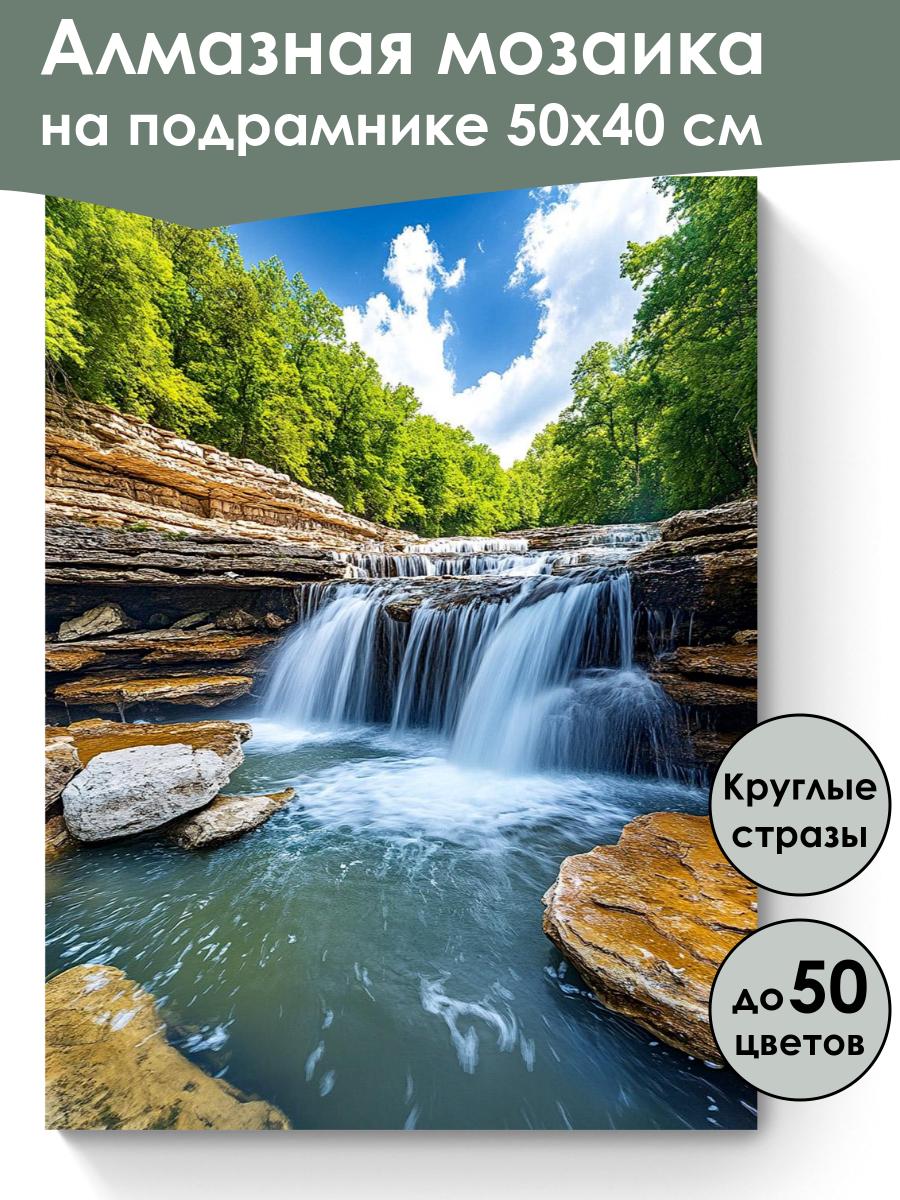 Алмазная мозаика на подрамнике 50х40 см

Круглые стразы

до 50 цветов