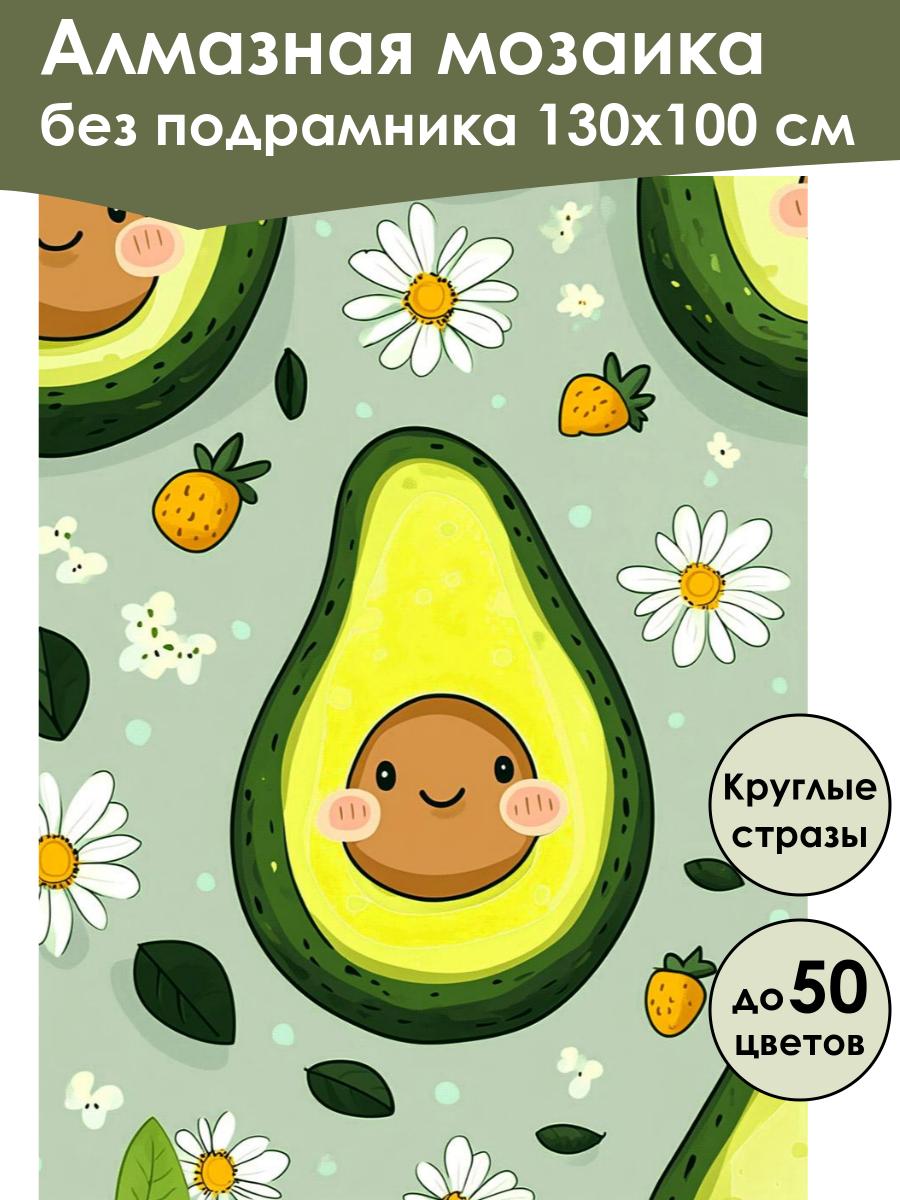 Алмазная мозаика
без подрамника 130х100 см

Круглые стразы

до 50 цветов