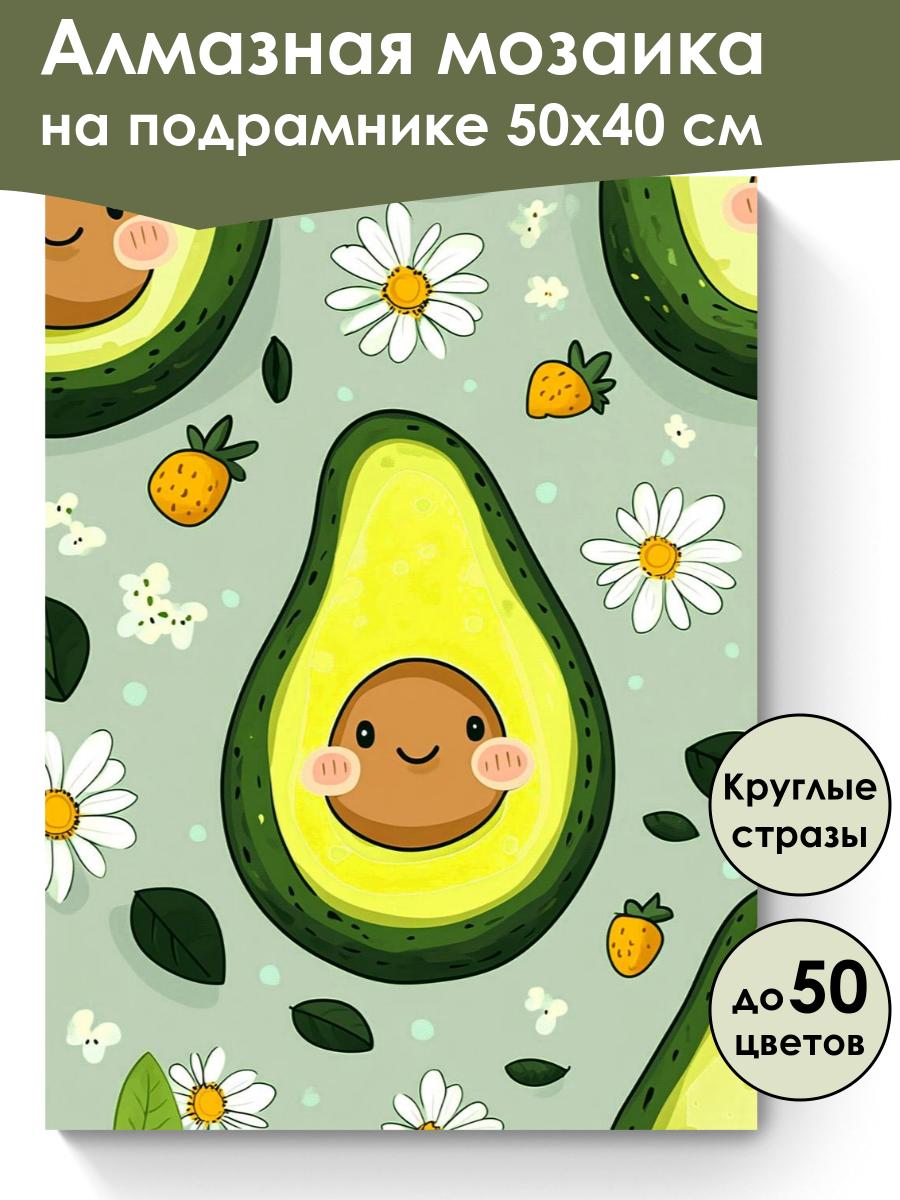 Алмазная мозаика на подрамнике 50х40 см

Круглые стразы

до 50 цветов