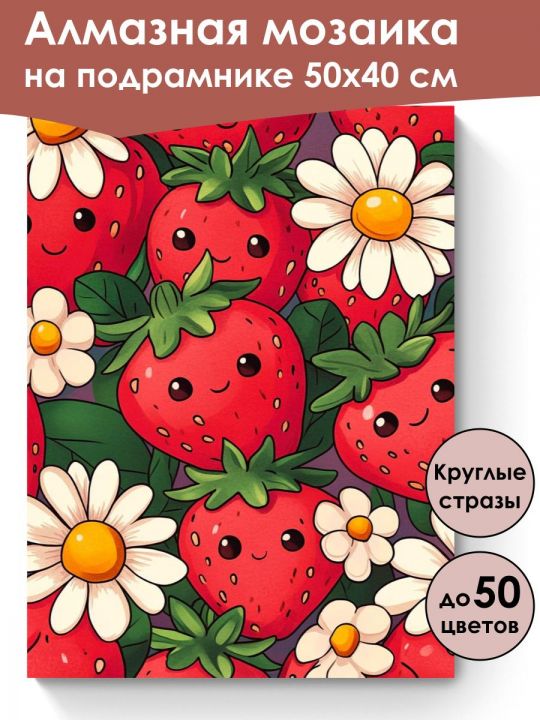 Алмазная мозаика
на подрамнике 50х40 см

Круглые стразы

до 50 цветов