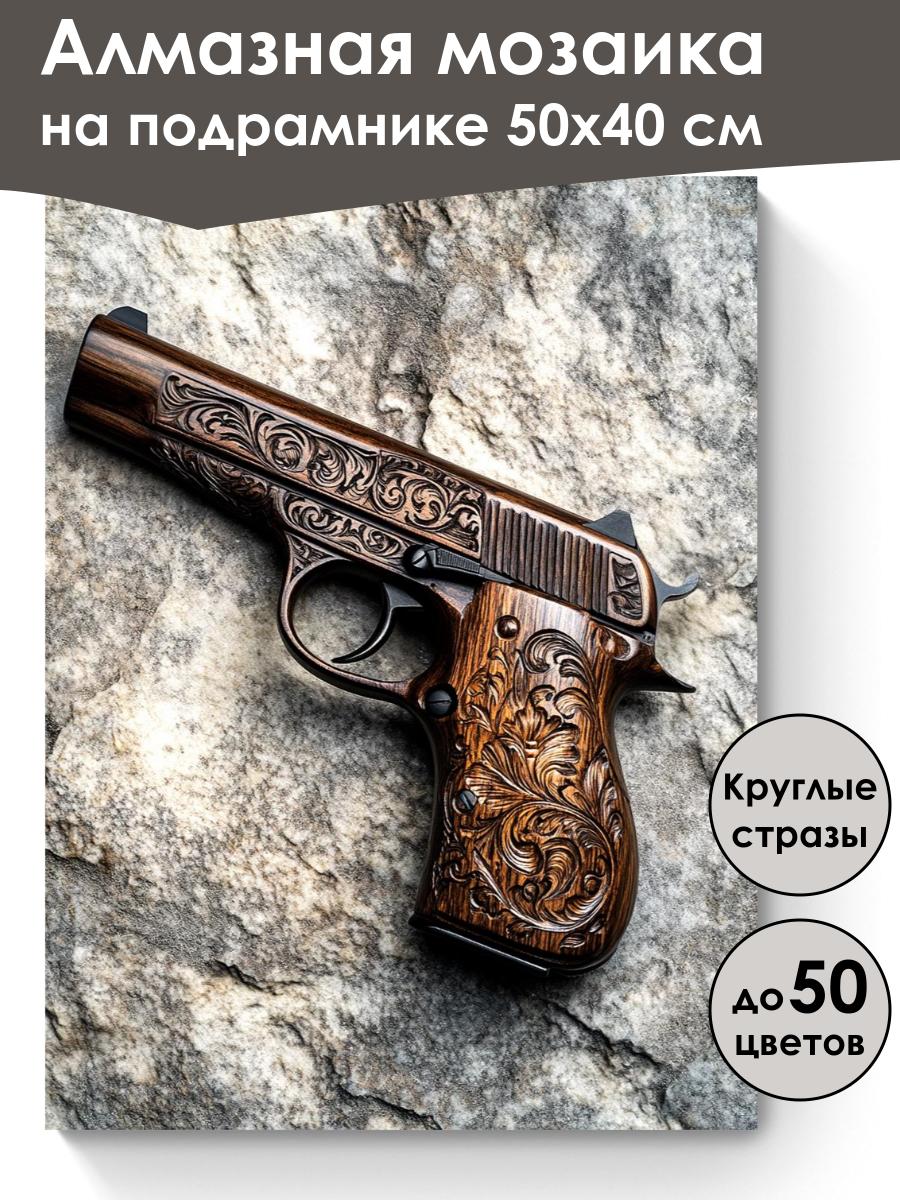 Алмазная мозаика
на подрамнике 50х40 см

Круглые стразы

до 50 цветов