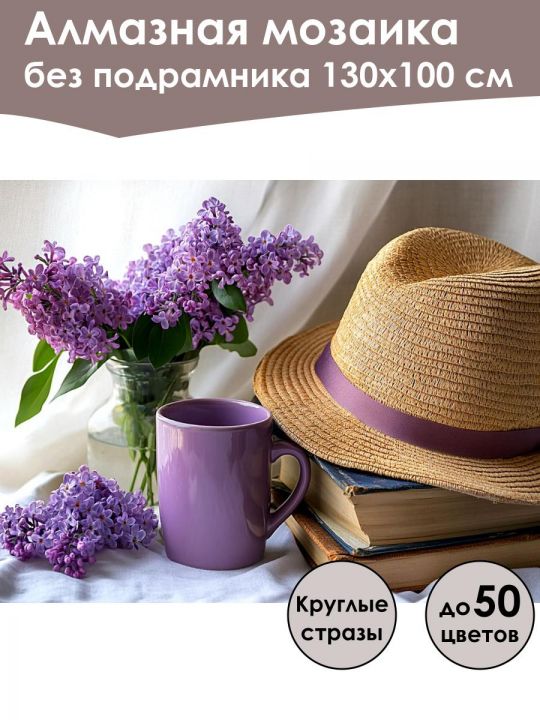 Алмазная мозаика
без подрамника 130х100 см

Круглые стразы

до 50 цветов