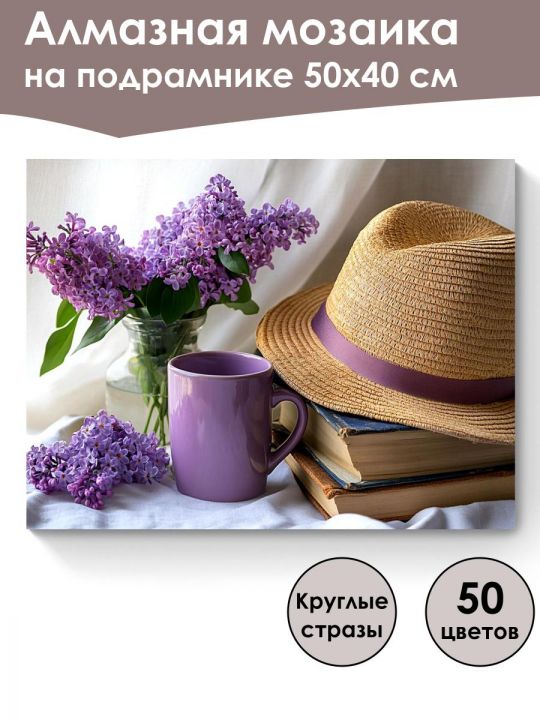 Алмазная мозаика на подрамнике 50х40 см

Круглые стразы

50 цветов