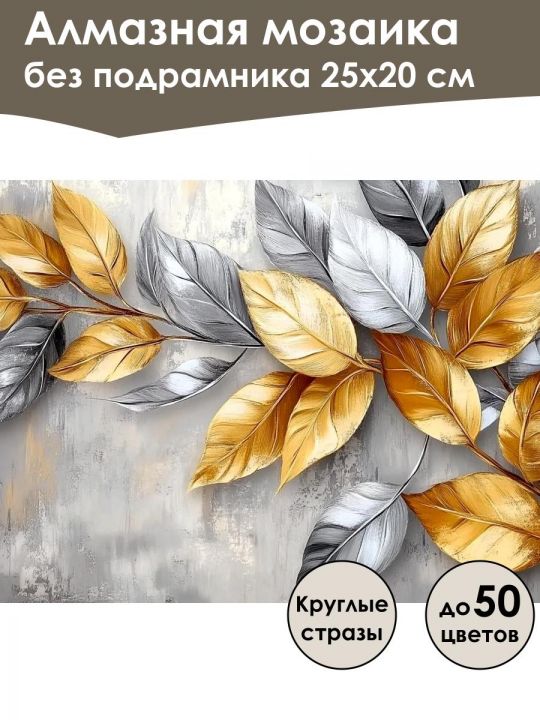 Алмазная мозаика
без подрамника 25х20 см

Круглые стразы

до 50 цветов