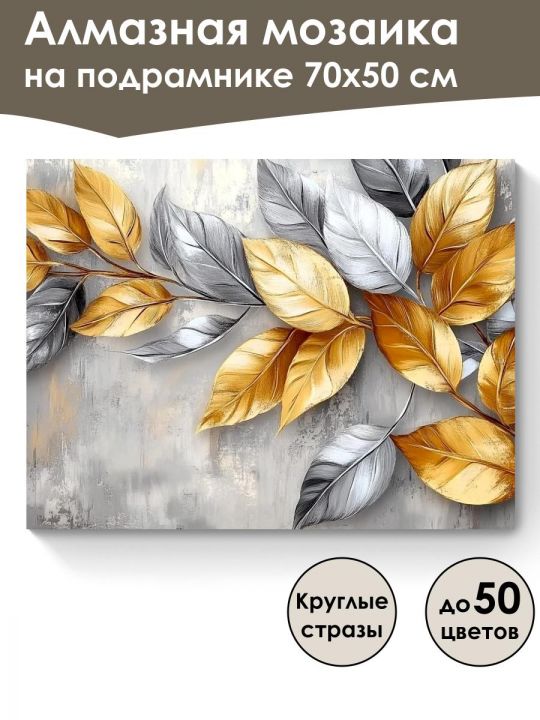 Алмазная мозаика
на подрамнике 70x50 см

Круглые стразы

до 50 цветов