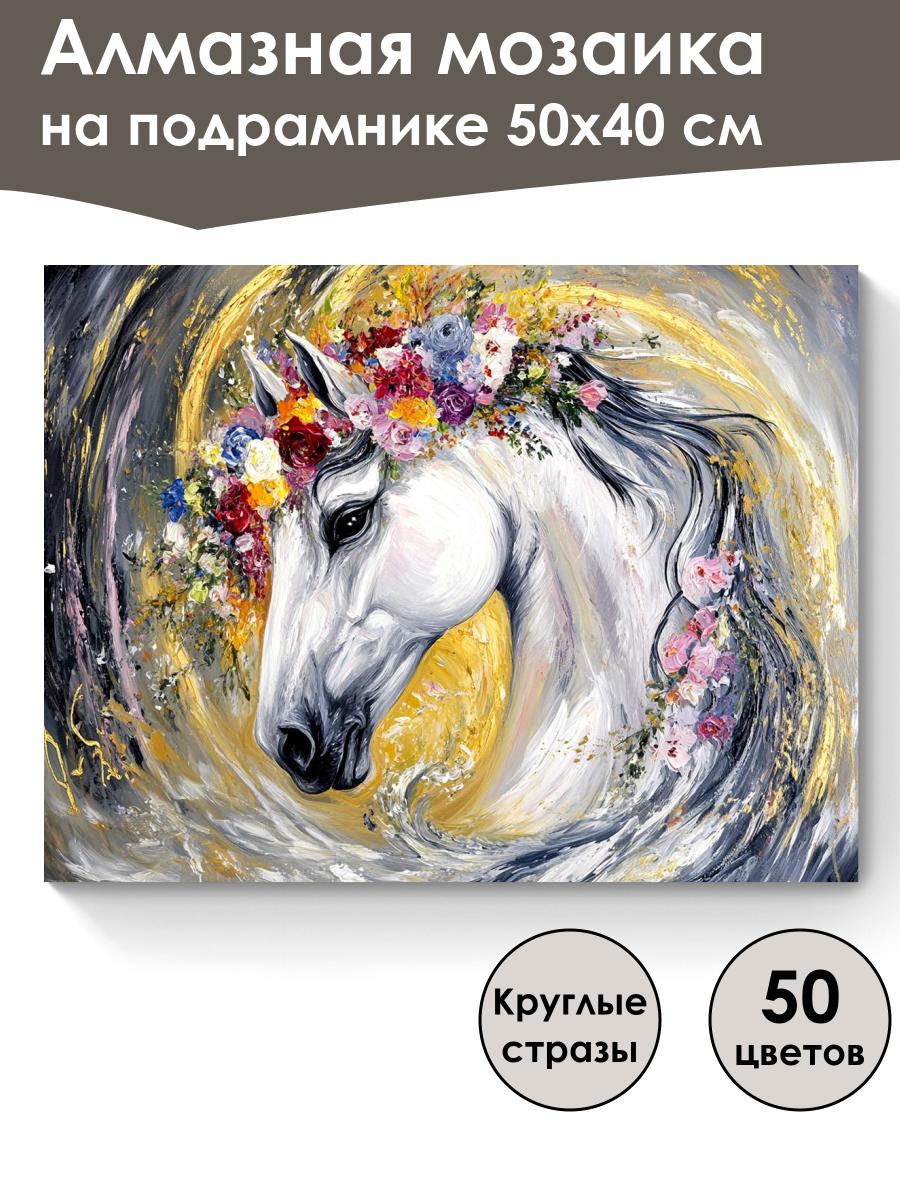 Алмазная мозаика
на подрамнике 50х40 см

Круглые стразы

50 цветов