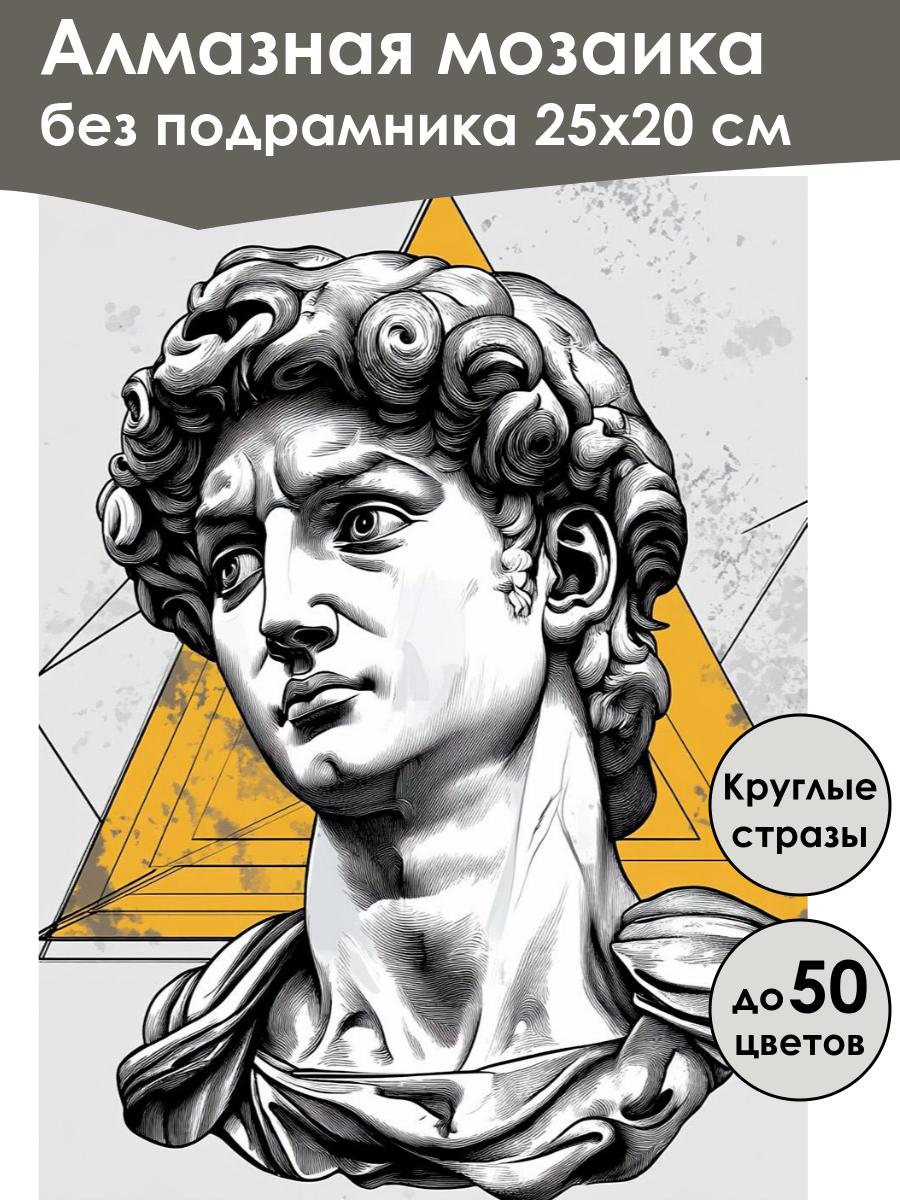 Алмазная мозаика
без подрамника 25х20 см

Круглые стразы

до 50 цветов