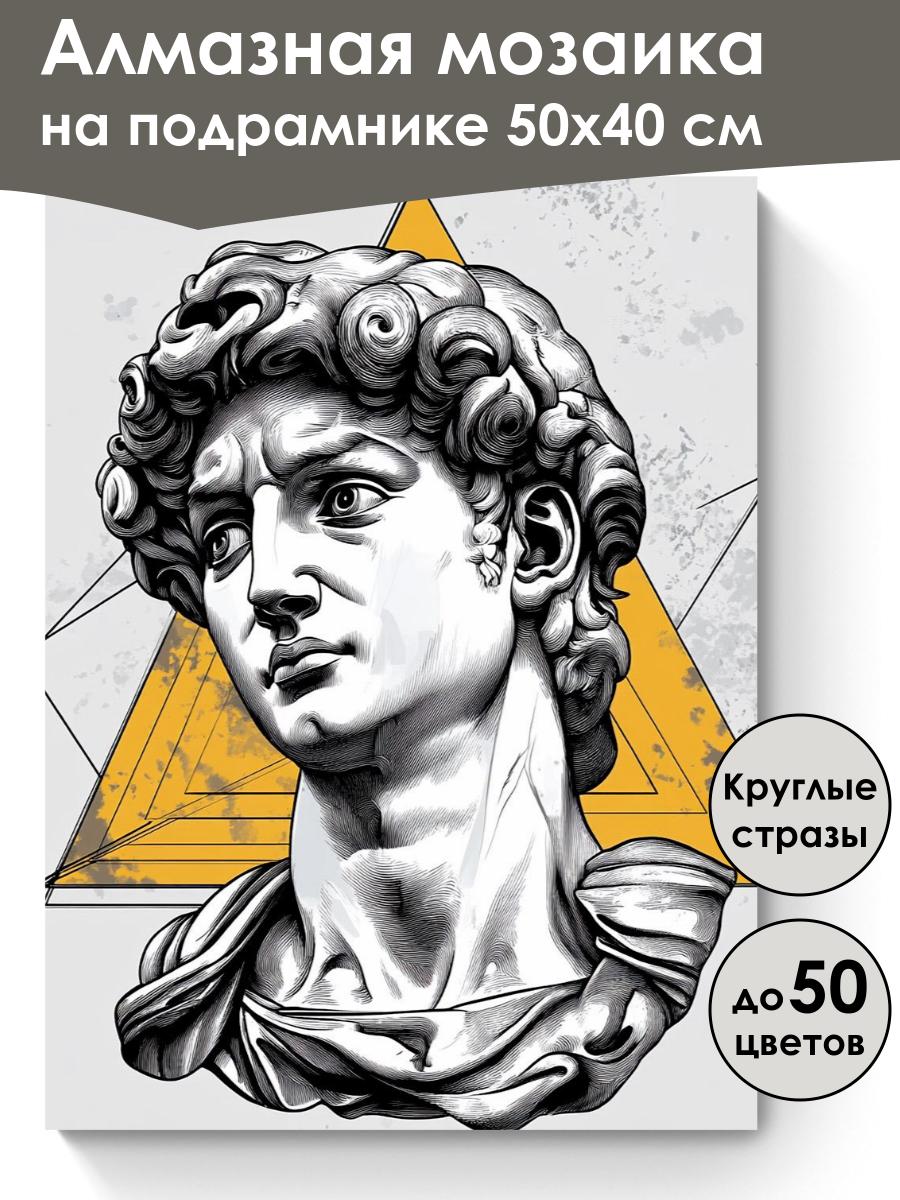 Алмазная мозаика на подрамнике 50х40 см

Круглые стразы

до 50 цветов