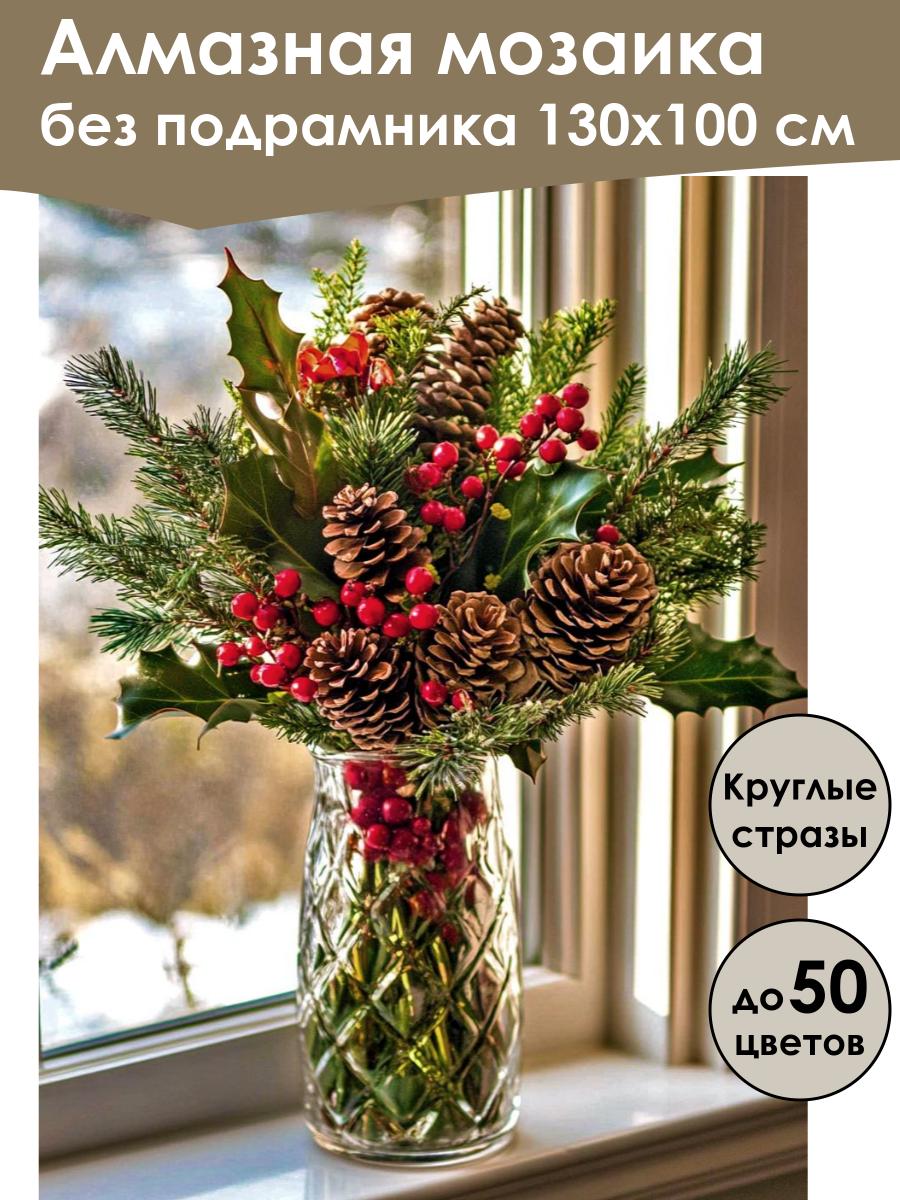 Алмазная мозаика
без подрамника 130х100 см

Круглые стразы

до 50 цветов