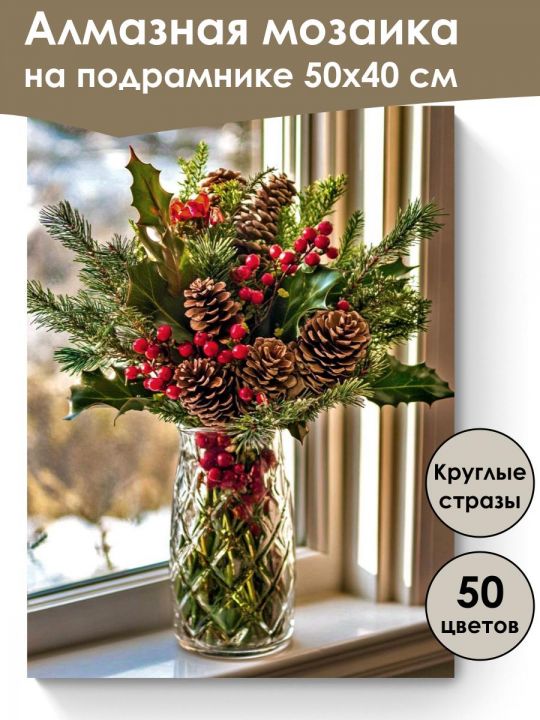 Алмазная мозаика
на подрамнике 50х40 см

Круглые стразы

50 цветов