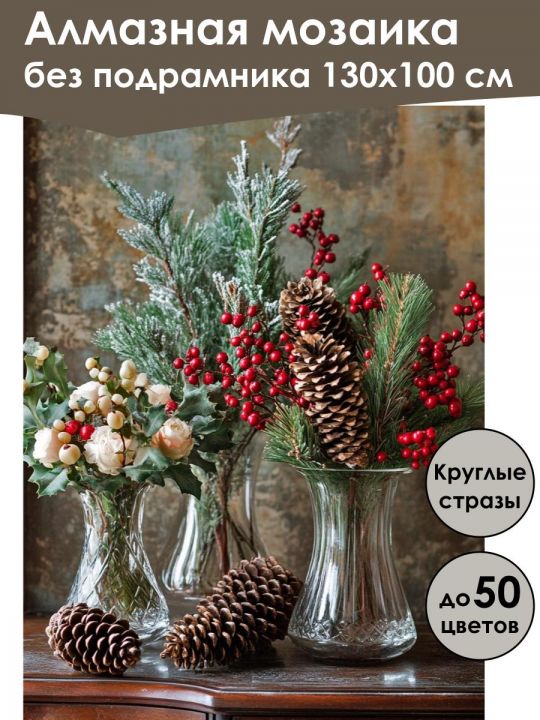 Алмазная мозаика
без подрамника 130х100 см

Круглые стразы

до 50 цветов