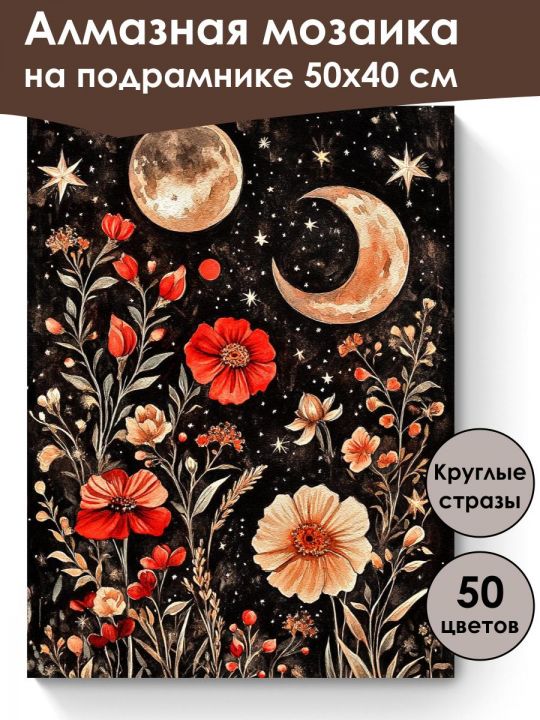 Алмазная мозаика на подрамнике 50х40 см

Круглые стразы

50 цветов