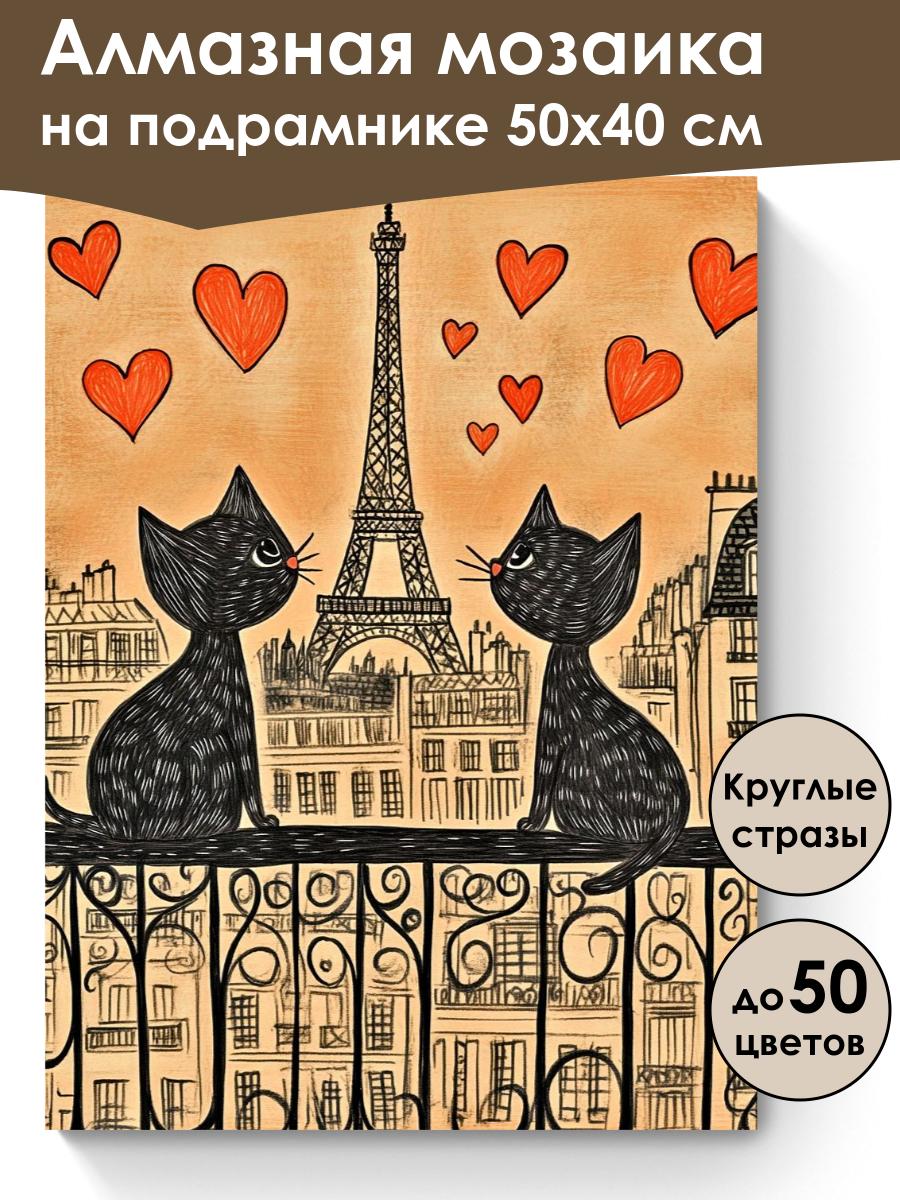 Алмазная мозаика на подрамнике 50х40 см

Круглые стразы

до 50 цветов