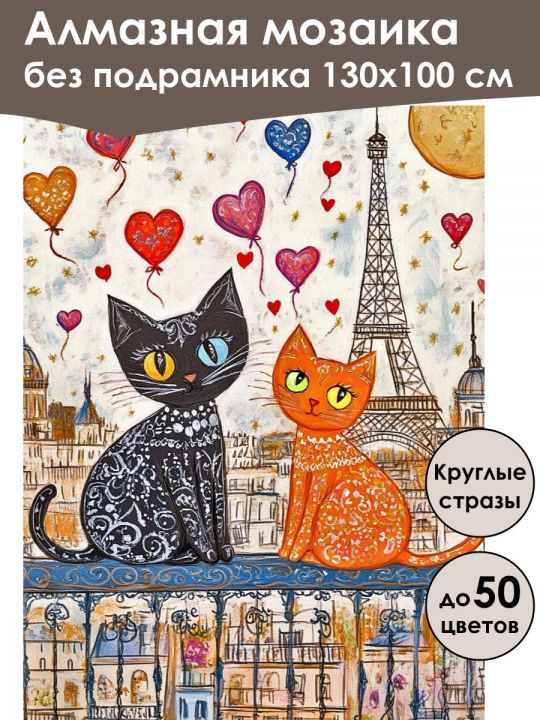 Алмазная мозаика
без подрамника 130х100 см

Круглые стразы

до 50 цветов