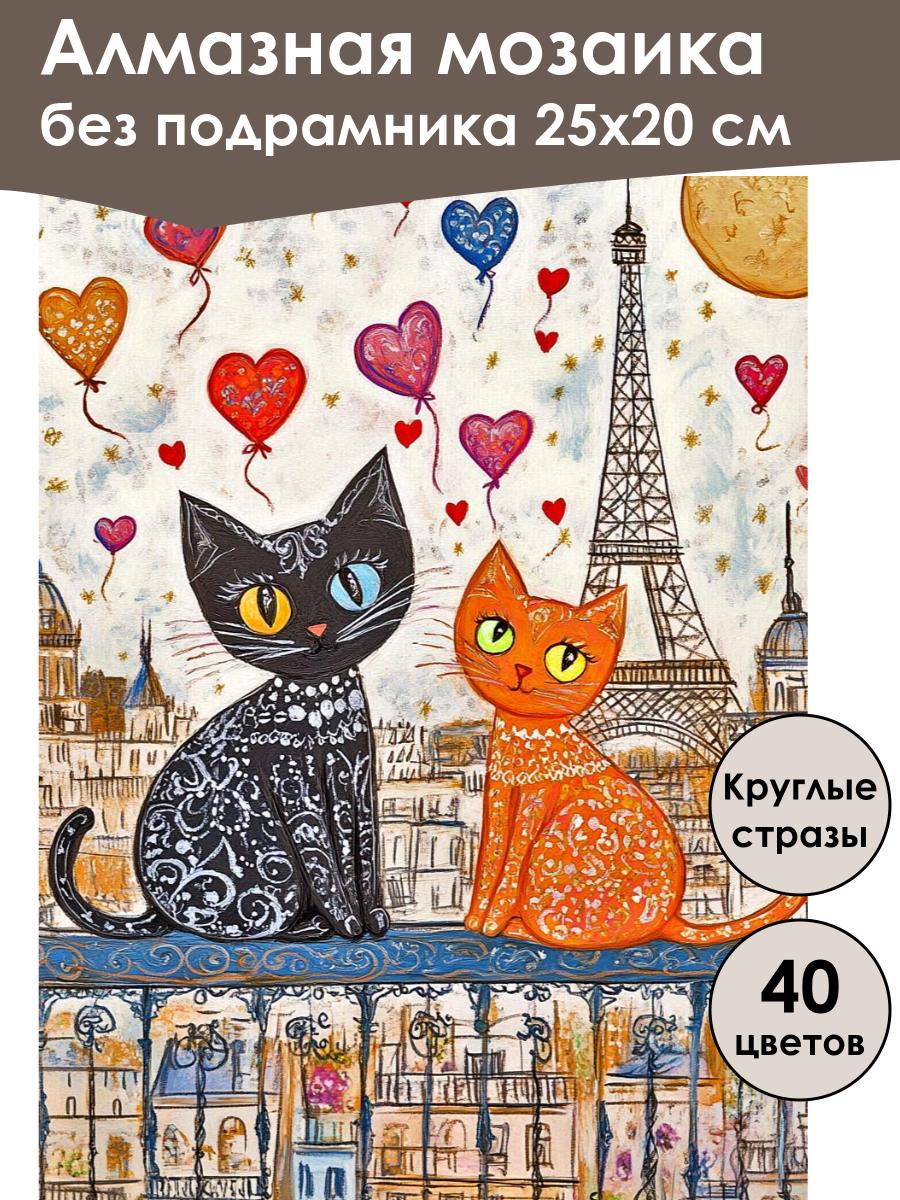 Алмазная мозаика без подрамника 25х20 см

Круглые стразы

40 цветов