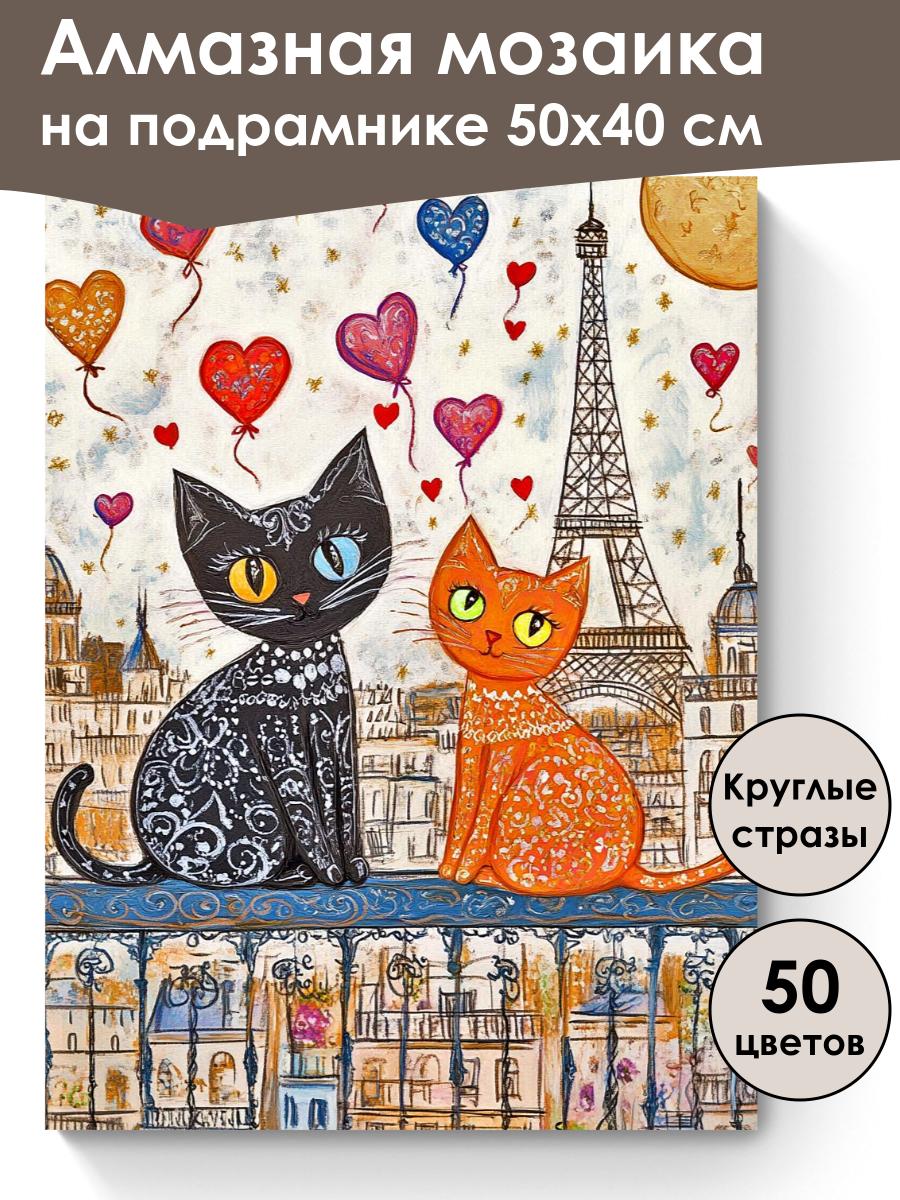 Алмазная мозаика на подрамнике 50х40 см

Круглые стразы

50 цветов