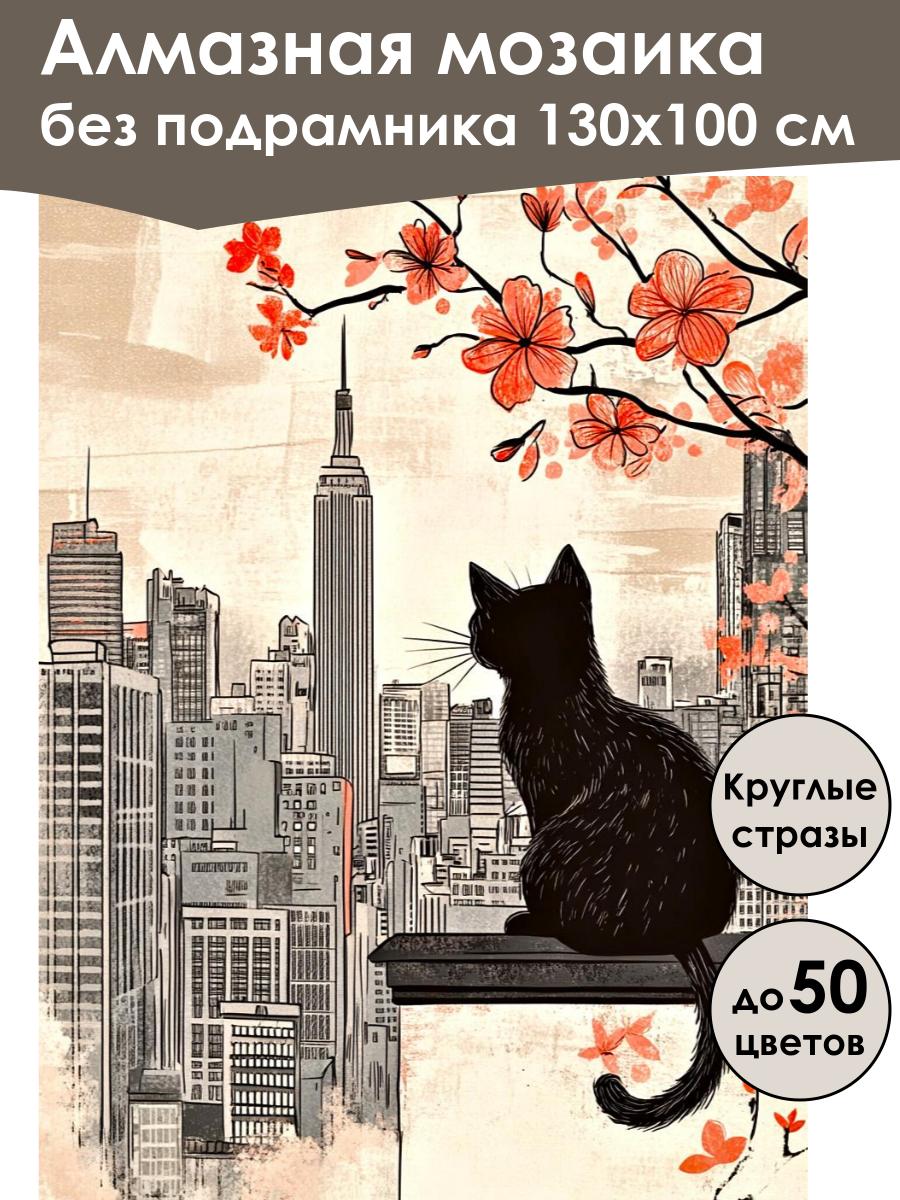 Алмазная мозаика
без подрамника 130х100 см

Круглые стразы

до 50 цветов