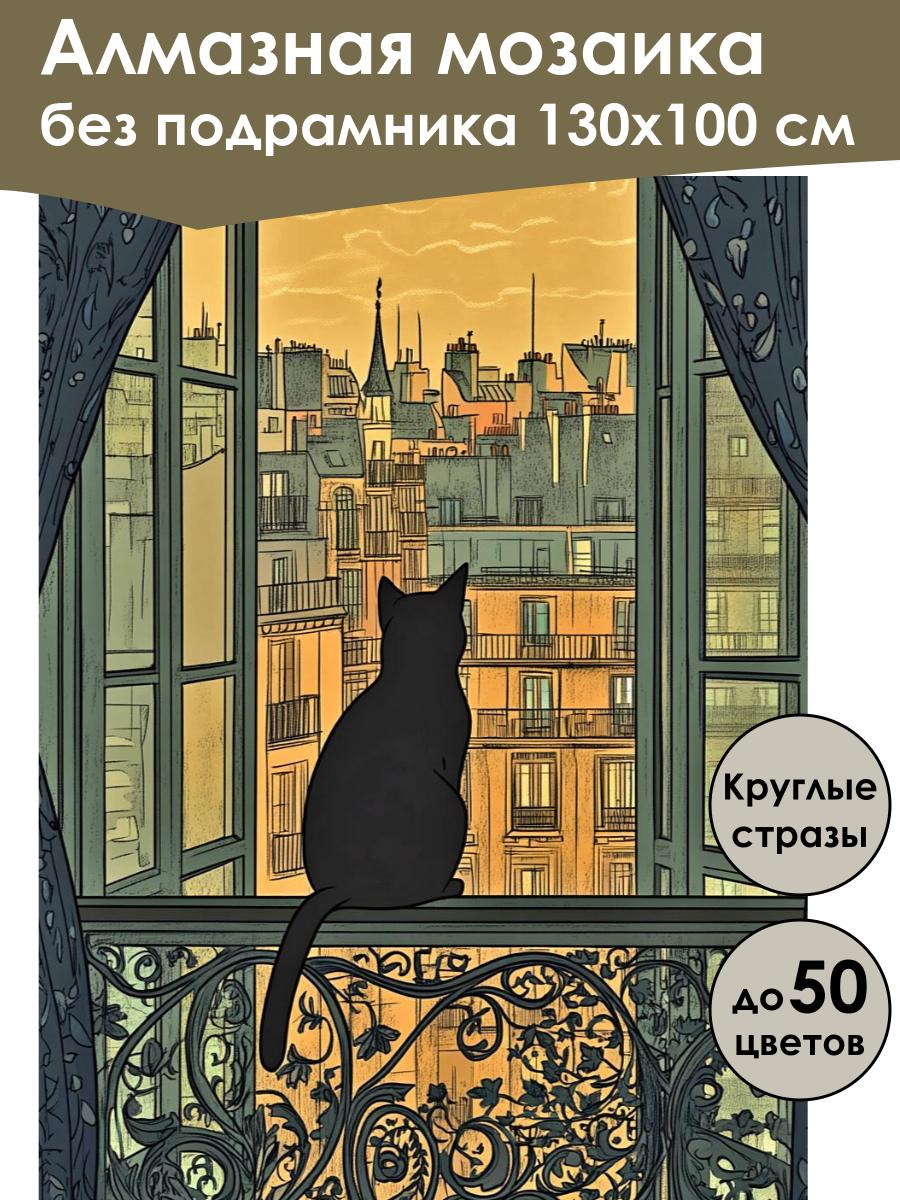 Алмазная мозаика
без подрамника 130х100 см

Круглые
стразы

до 50
цветов