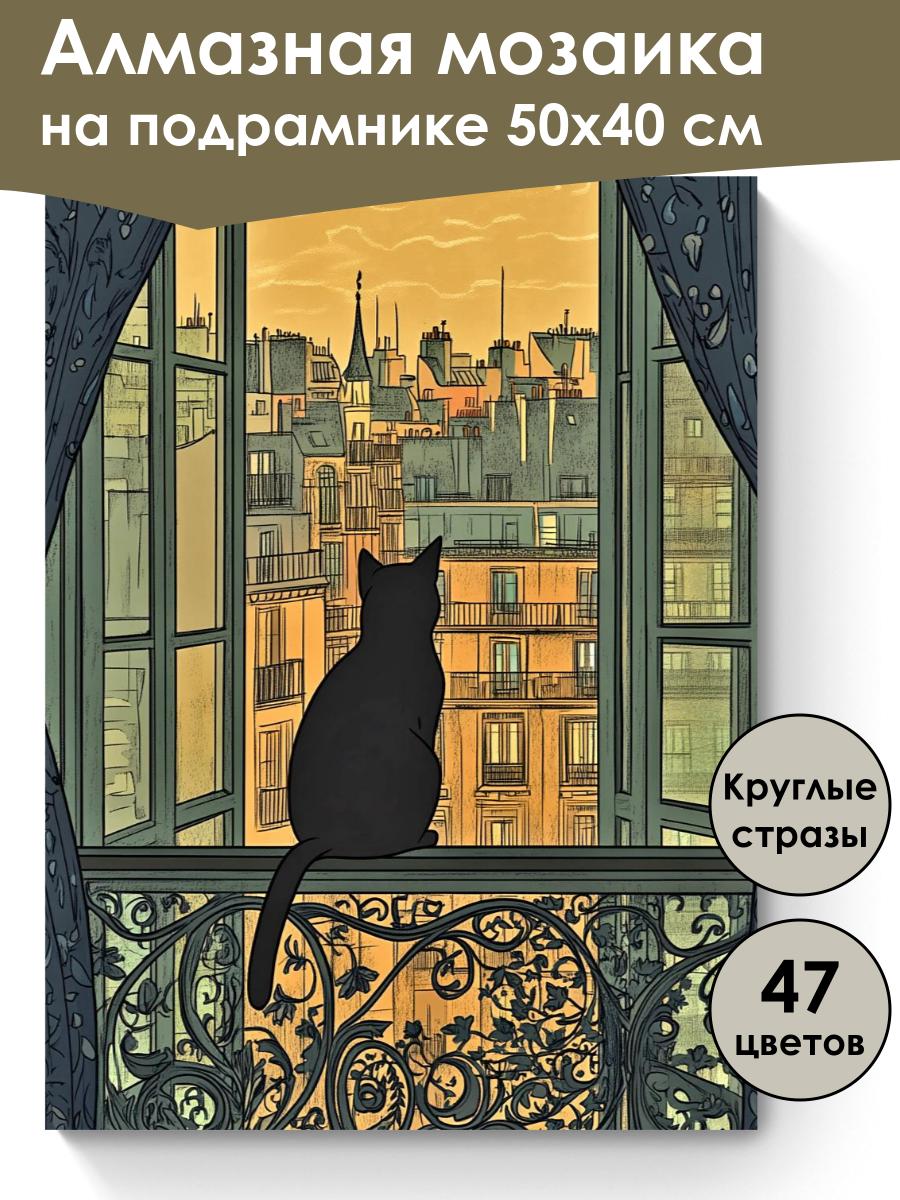 Алмазная мозаика на подрамнике 50х40 см

Круглые стразы

47 цветов