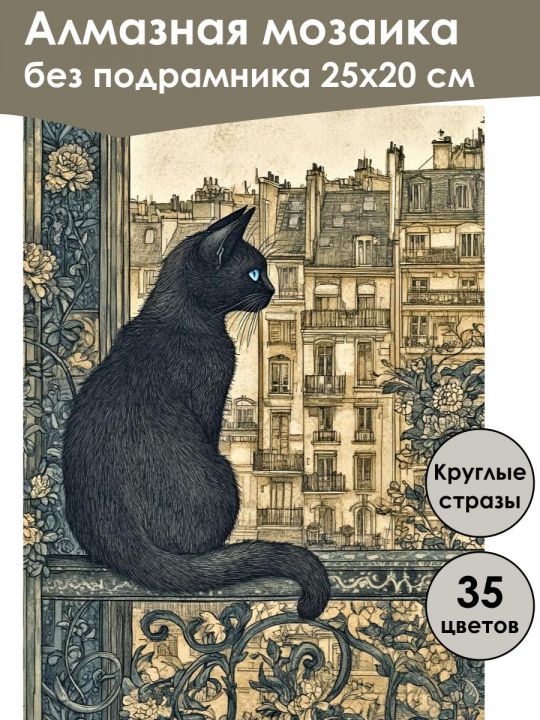 Алмазная мозаика
без подрамника 25х20 см

Круглые стразы

35 цветов