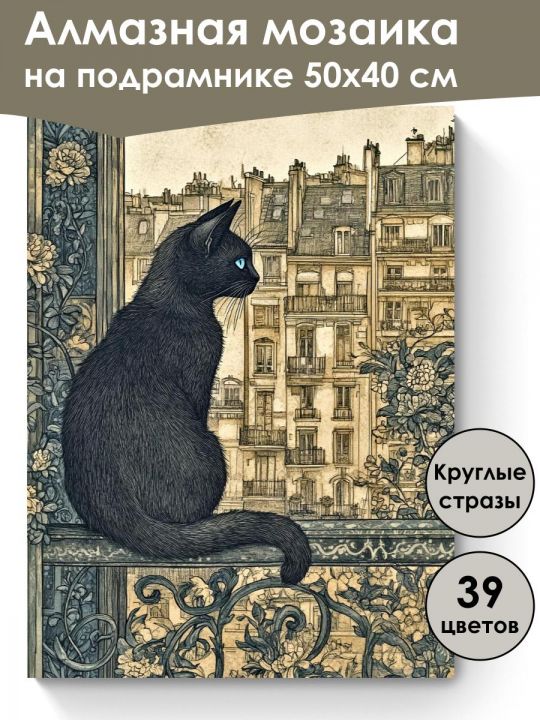 Алмазная мозаика
на подрамнике 50х40 см

Круглые стразы

39 цветов