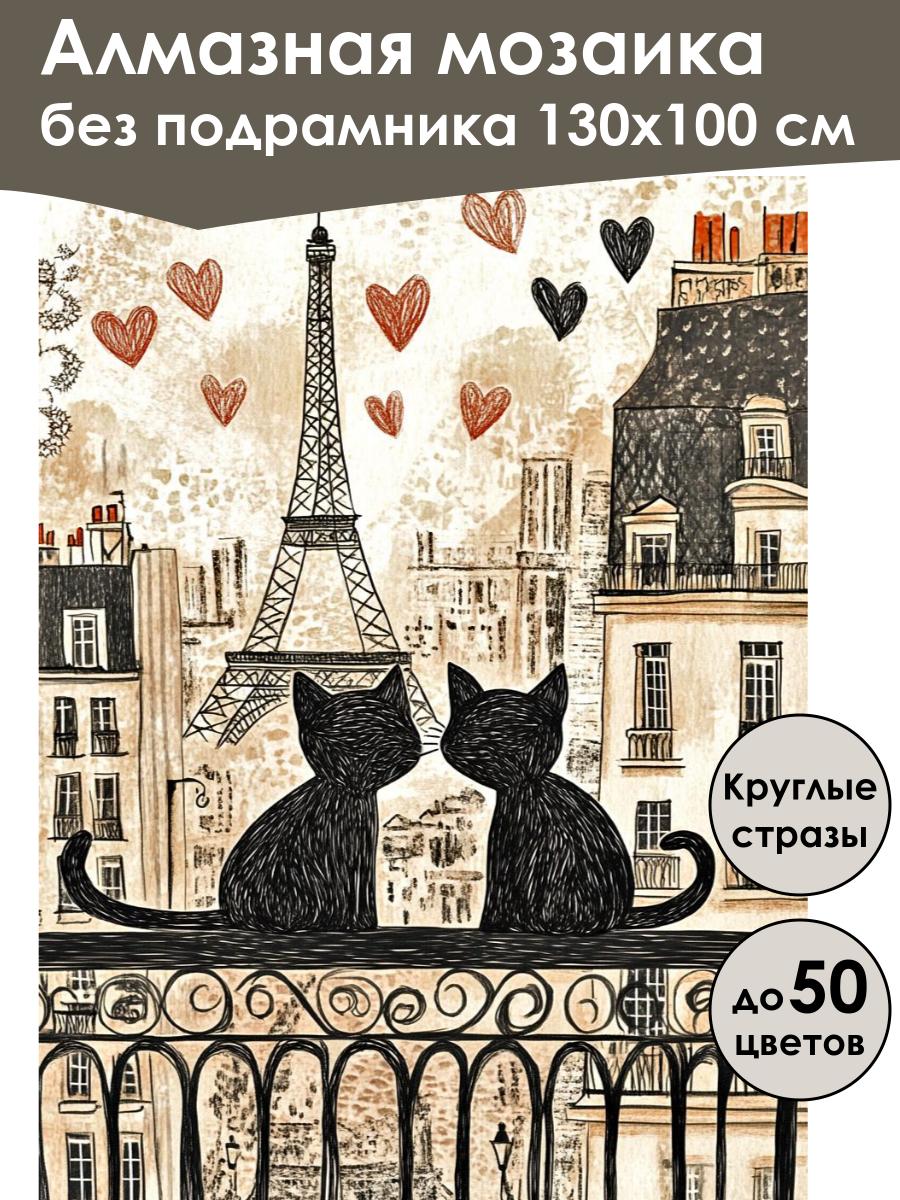 Алмазная мозаика
без подрамника 130х100 см

Круглые стразы

до 50 цветов