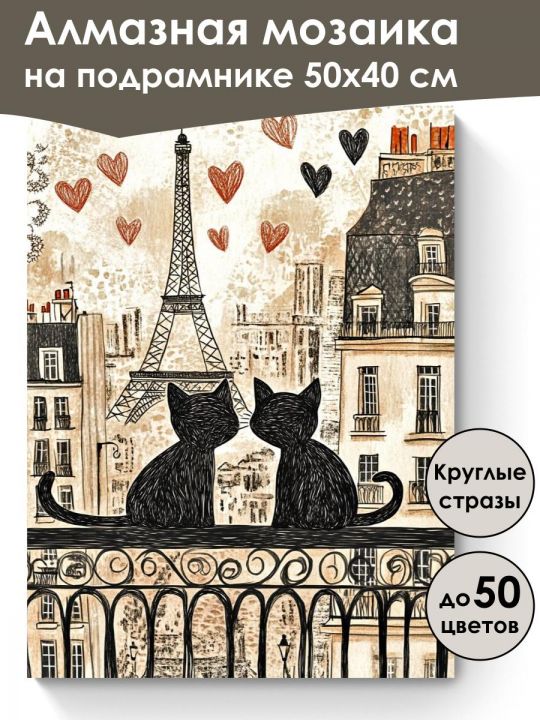 Алмазная мозаика
на подрамнике 50х40 см

Круглые стразы

до 50 цветов