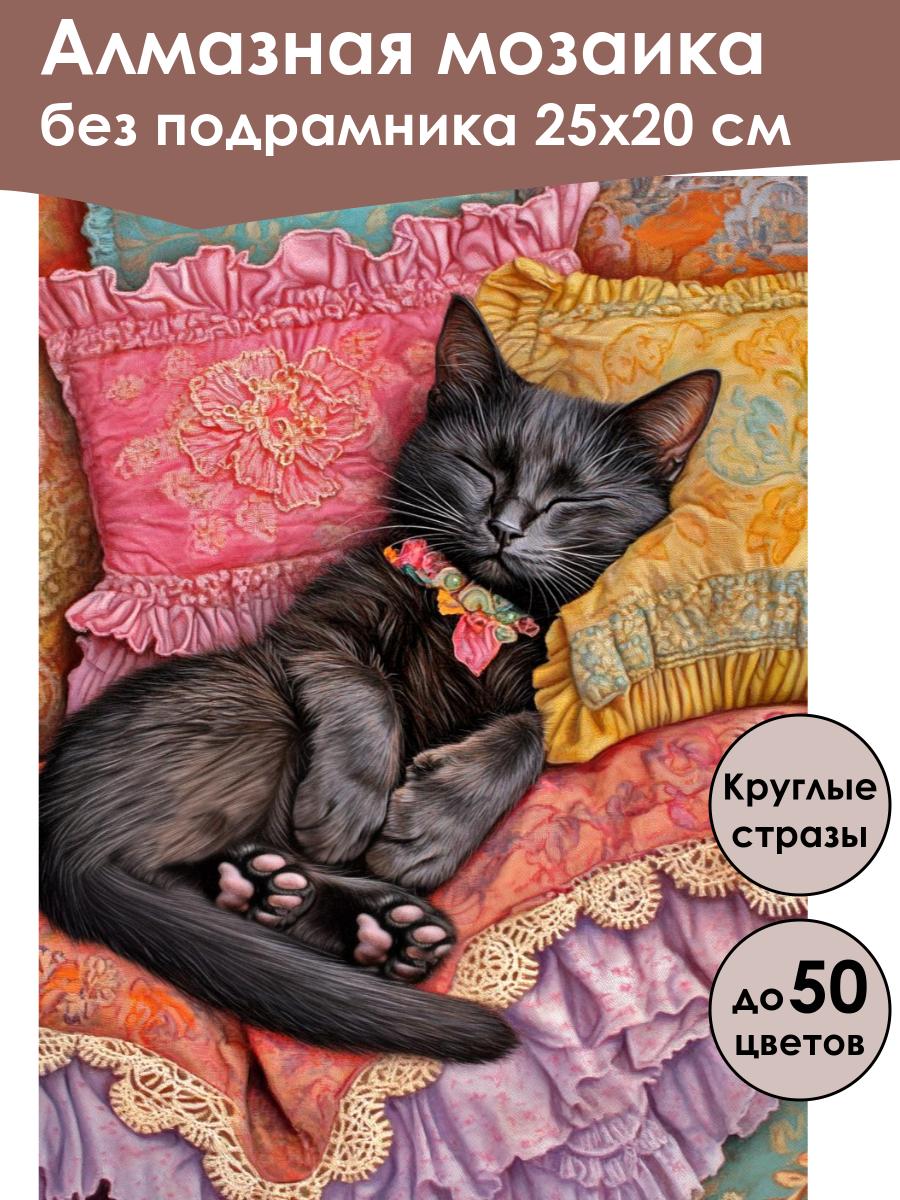 Алмазная мозаика
без подрамника 25х20 см

Круглые стразы

до 50 цветов